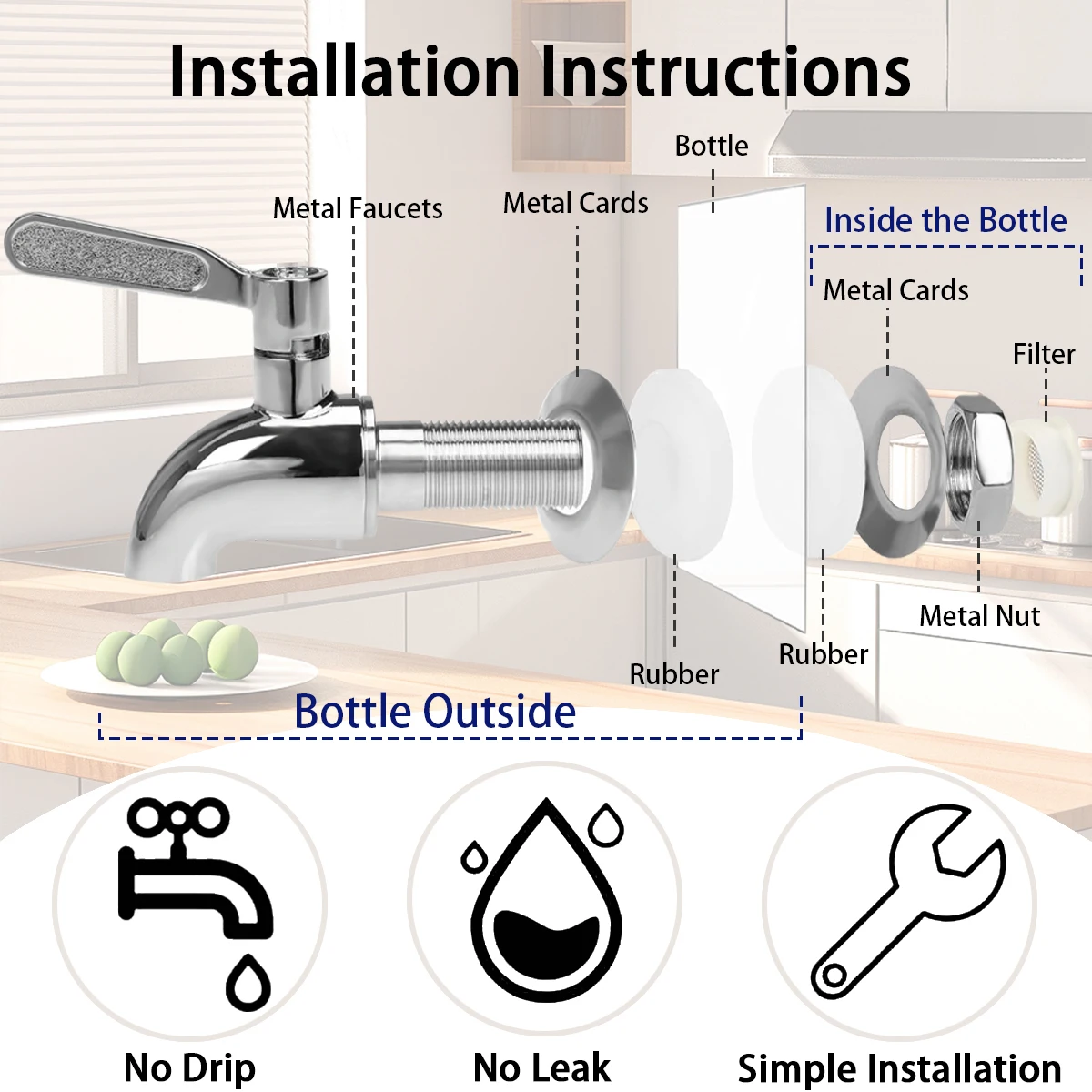 Installation Instructions

Bottle

Metal Faucets

Metal Cards

Inside the Bottle

Metal Cards

Filter

Metal Nut

Rubber

Rubber

Bottle Outside

No Drip

No Leak

Simple Installation