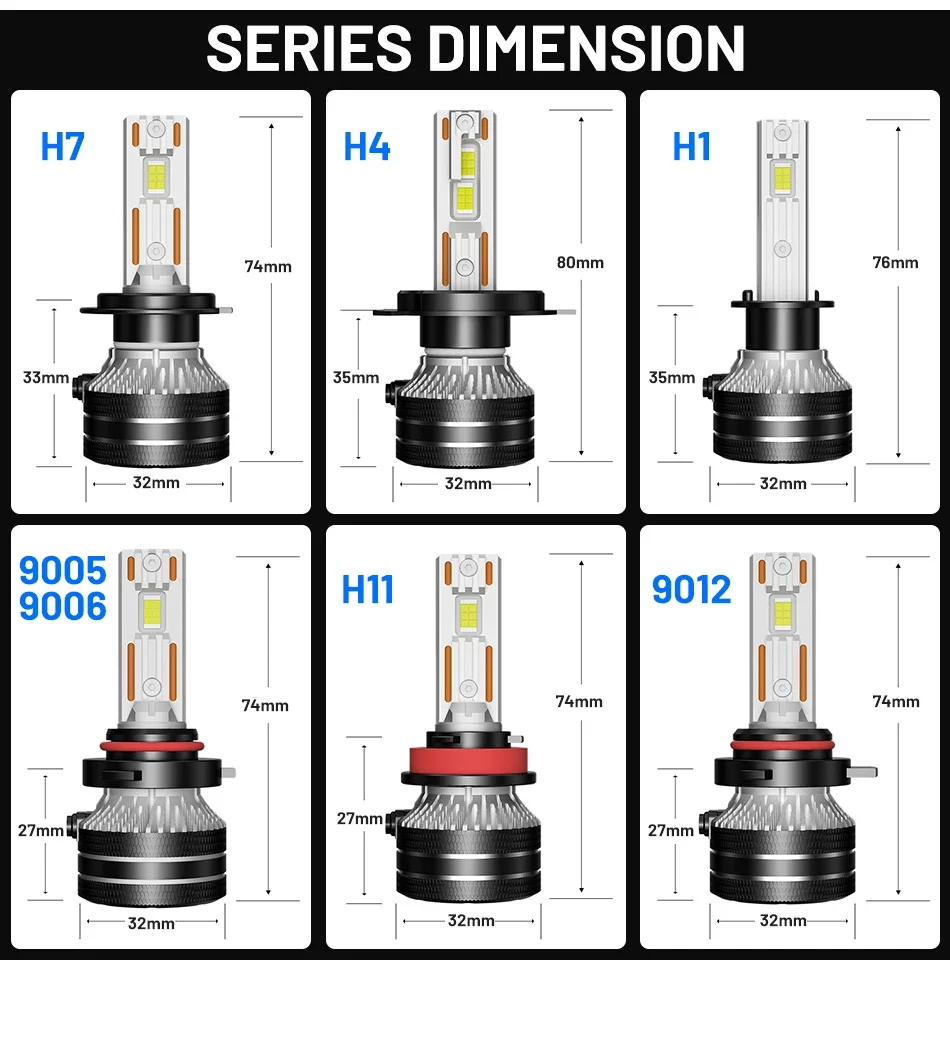 SERIES DIMENSION

H7
74mm
33mm
32mm

H4
80mm
35mm
32mm

H1
76mm
35mm
32mm

9005
9006
74mm
27mm
32mm

H11
74mm
27mm
32mm

9012
74mm
27mm
32mm