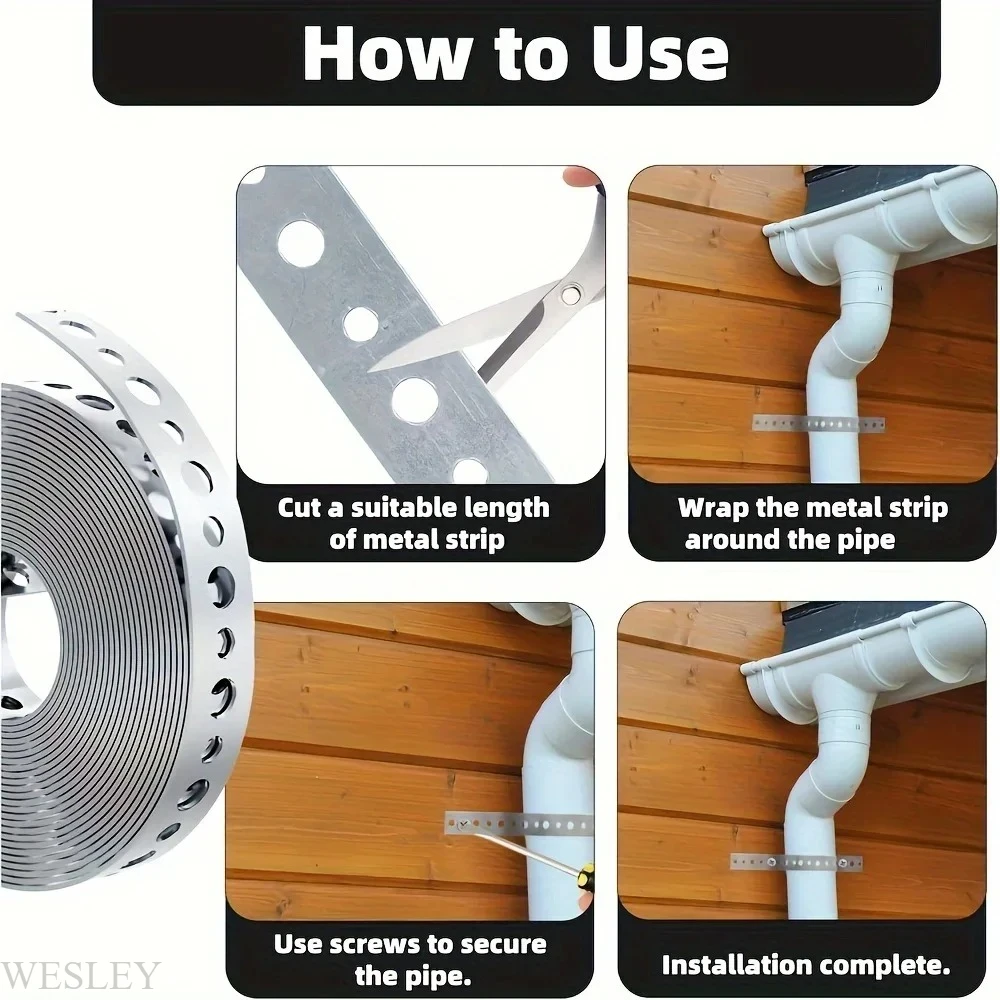 How to Use

Cut a suitable length of metal strip

Wrap the metal strip around the pipe

Use screws to secure the pipe.

Installation complete.

WESLEY