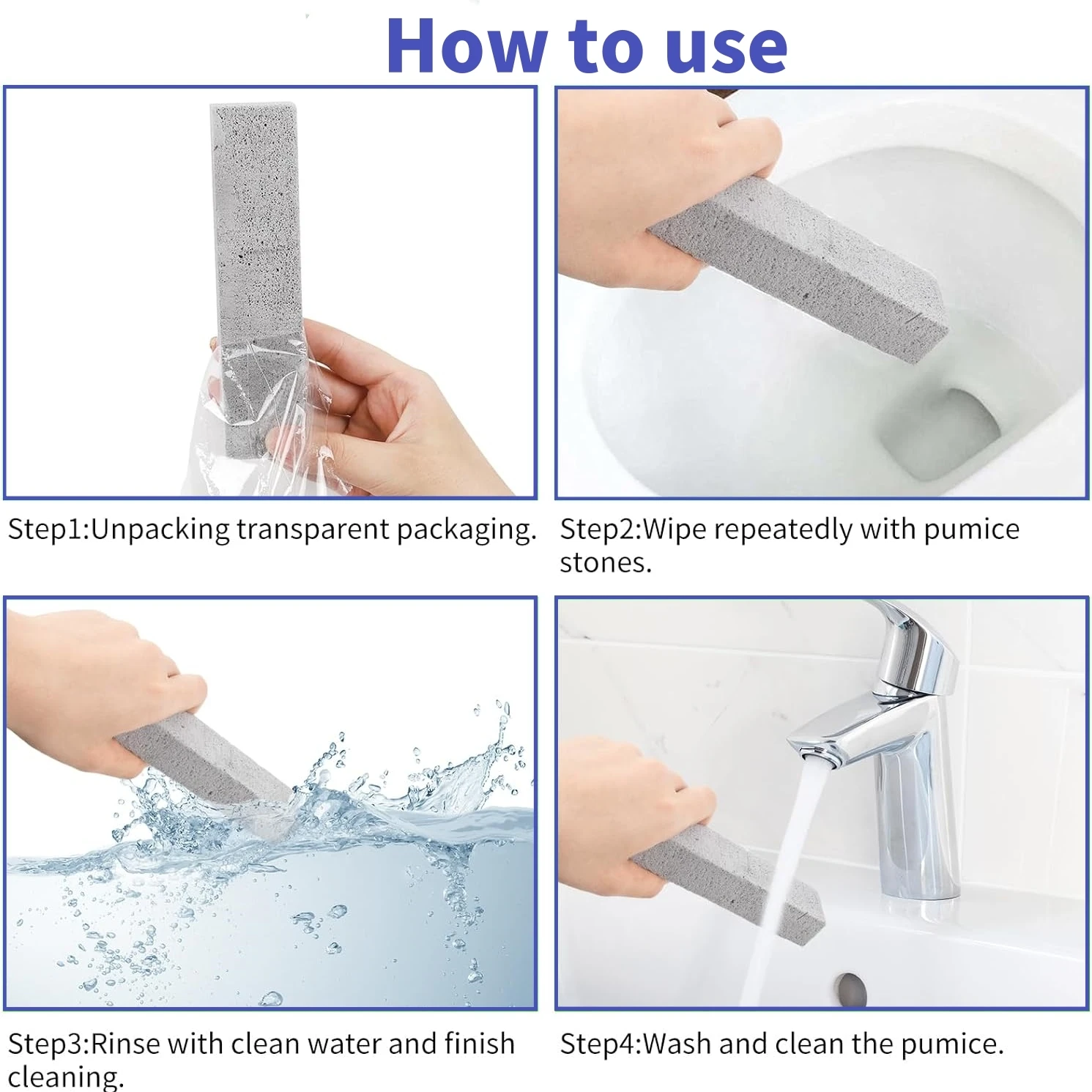 How to use

Step1:Unpacking transparent packaging.

Step2:Wipe repeatedly with pumice stones.

Step3:Rinse with clean water and finish cleaning.

Step4:Wash and clean the pumice.