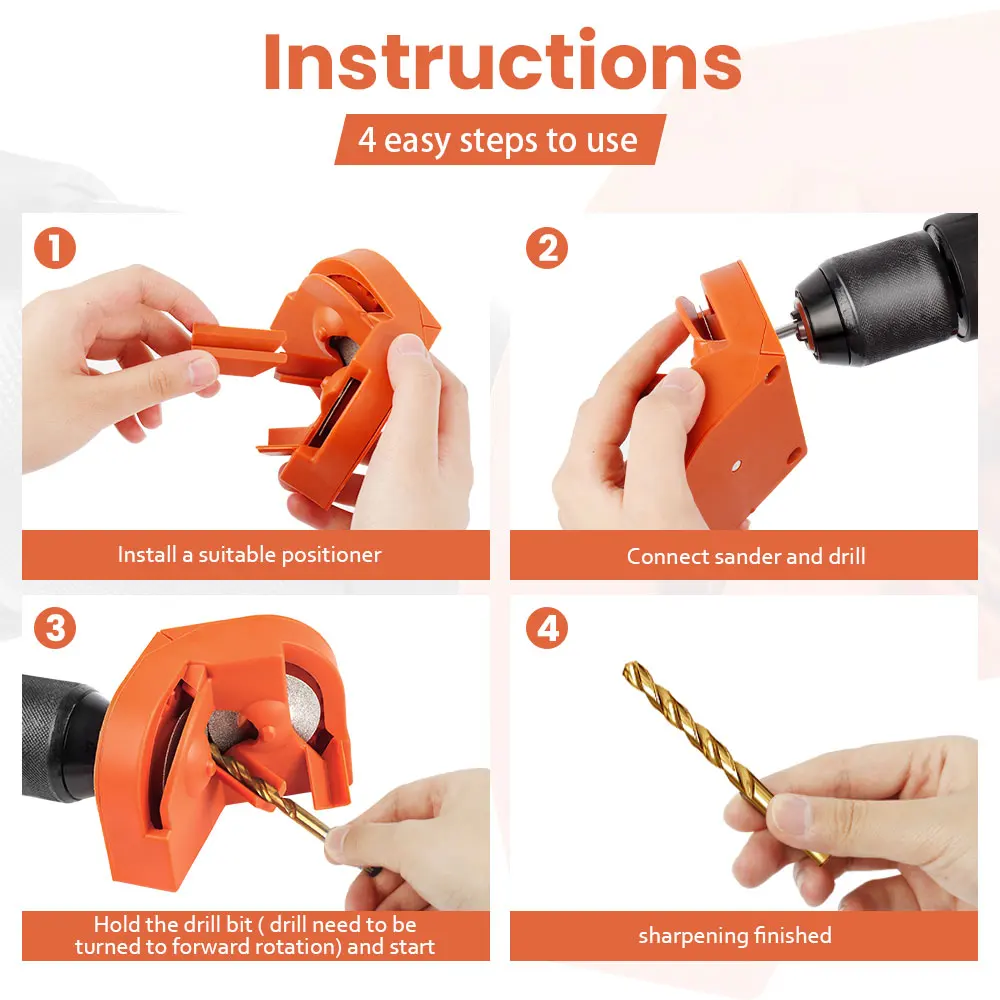 Instructions

4 easy steps to use

1

Install a suitable positioner

2

Connect sander and drill

3

Hold the drill bit ( drill need to be turned to forward rotation) and start

4

sharpening finished