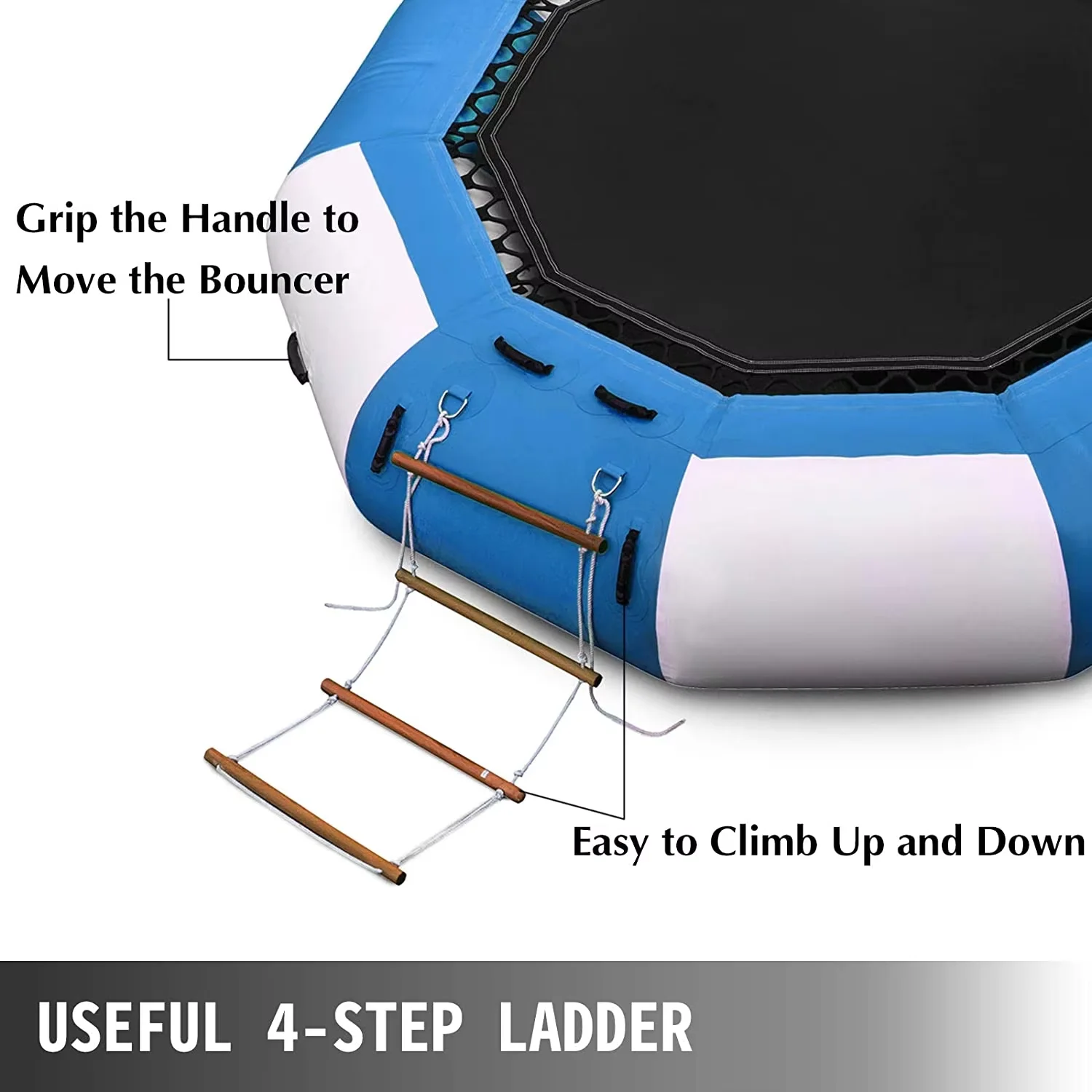 Grip the Handle to Move the Bouncer

Easy to Climb Up and Down

USEFUL 4-STEP LADDER