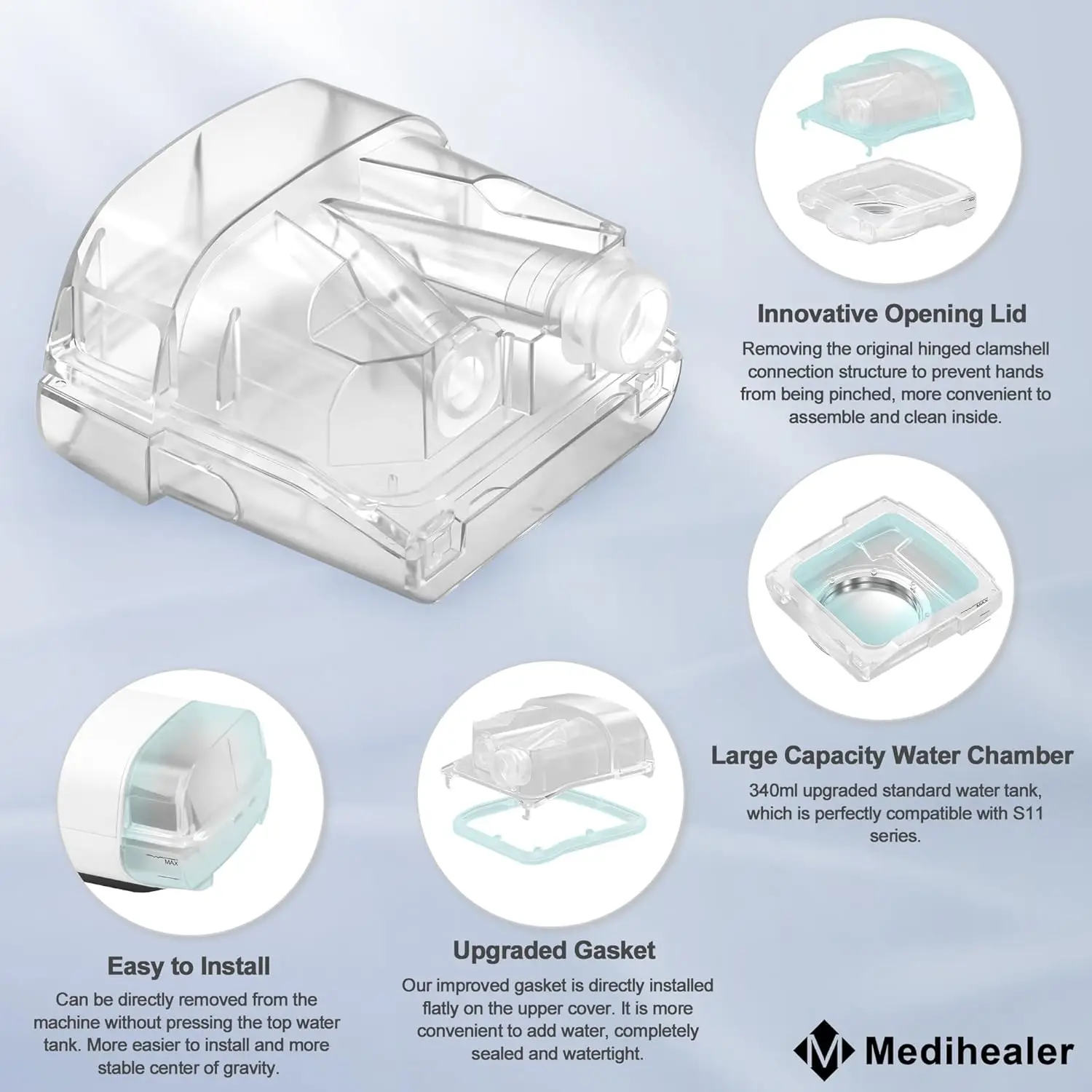 Innovative Opening Lid
Removing the original hinged clamshell connection structure to prevent hands from being pinched, more convenient to assemble and clean inside.

MAX

Large Capacity Water Chamber
340ml upgraded standard water tank, which is perfectly compatible with S11 series.

MAX

Easy to Install
Can be directly removed from the machine without pressing the top water tank. More easier to install and more stable center of gravity.

Upgraded Gasket
Our improved gasket is directly installed flatly on the upper cover. It is more convenient to add water, completely sealed and watertight.

Medihealer