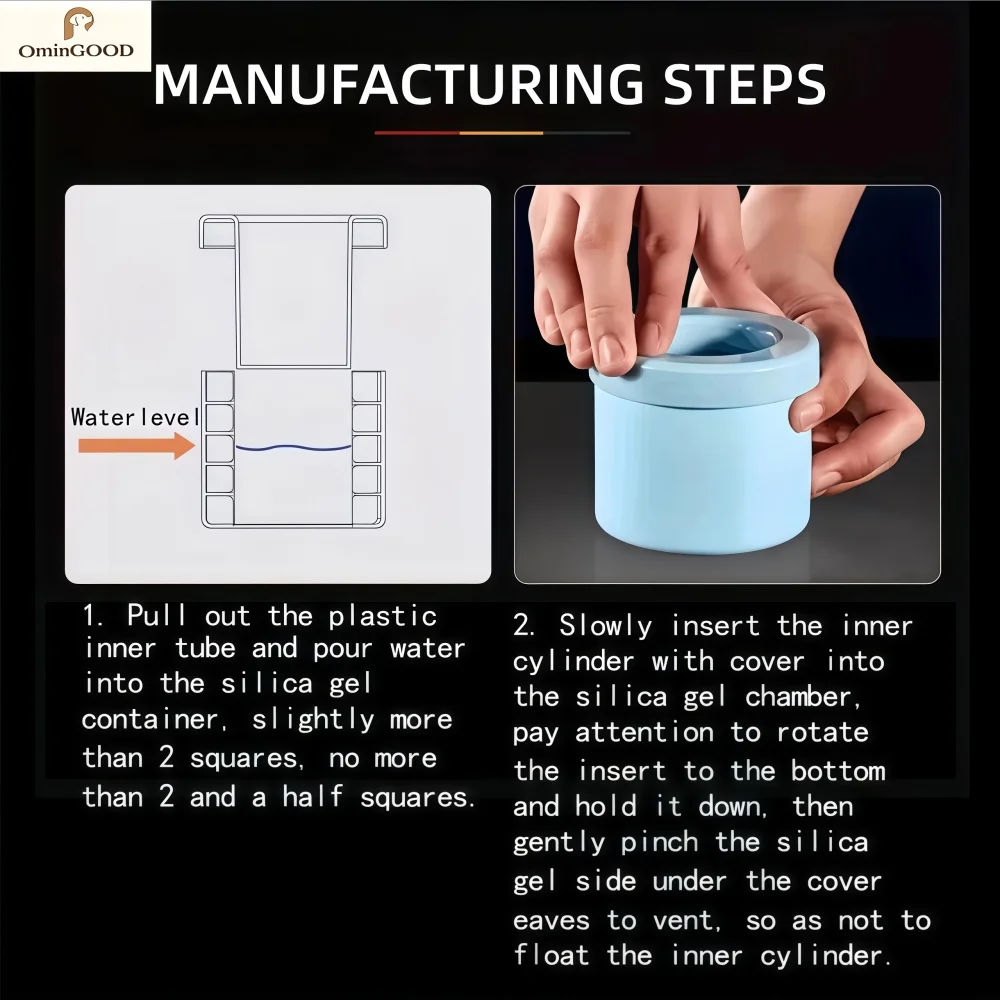 OminGOOD

MANUFACTURING STEPS

Water level

1. Pull out the plastic inner tube and pour water into the silica gel container, slightly more than 2 squares, no more than 2 and a half squares.

2. Slowly insert the inner cylinder with cover into the silica gel chamber, pay attention to rotate the insert to the bottom and hold it down, then gently pinch the silica gel side under the cover eaves to vent, so as not to float the inner cylinder.