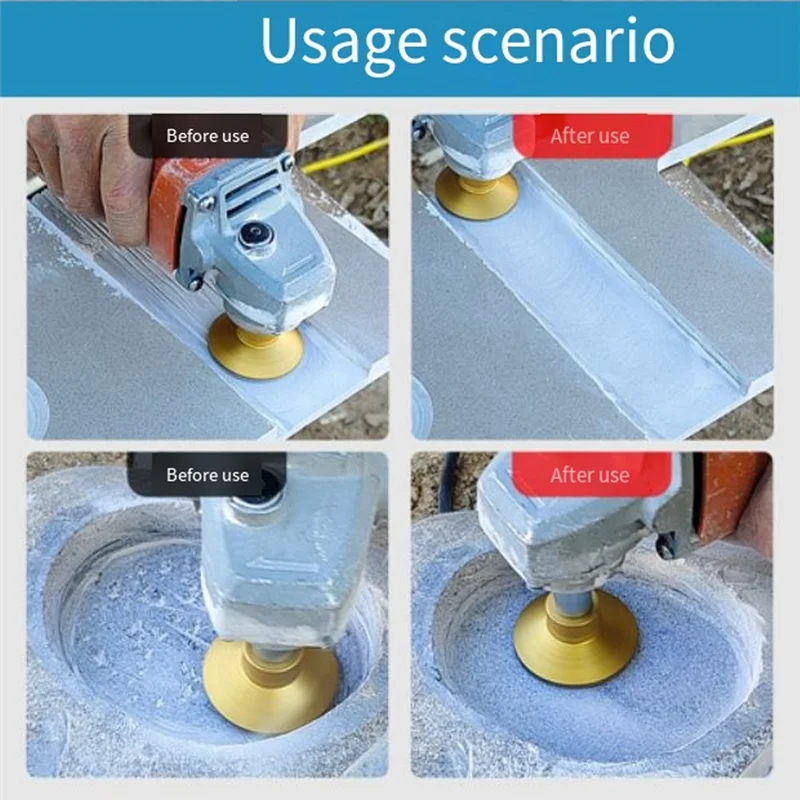 Usage scenario

Before use

After use

Before use

After use