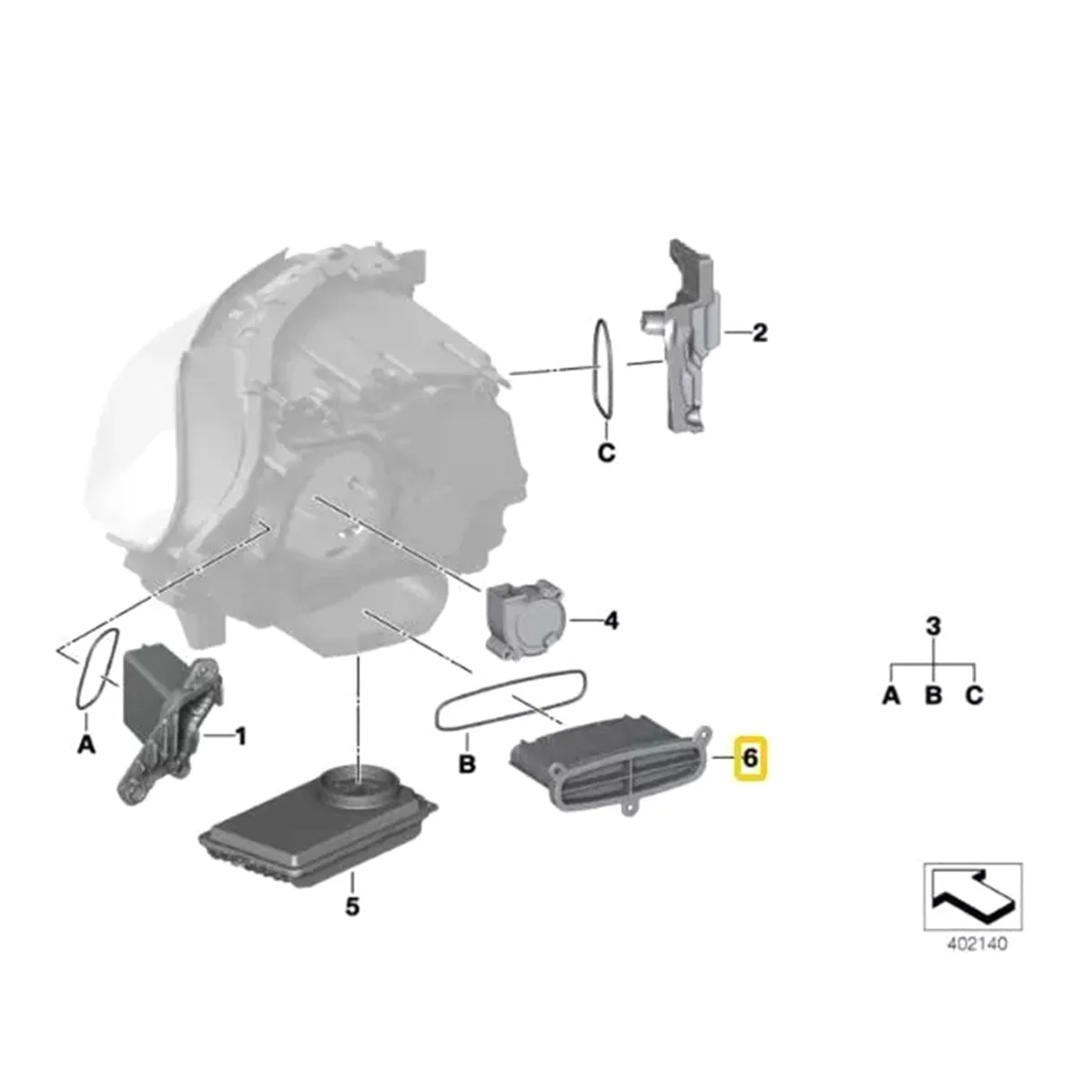 2

C

4

3

A B C

A

1

B

6

5

402140