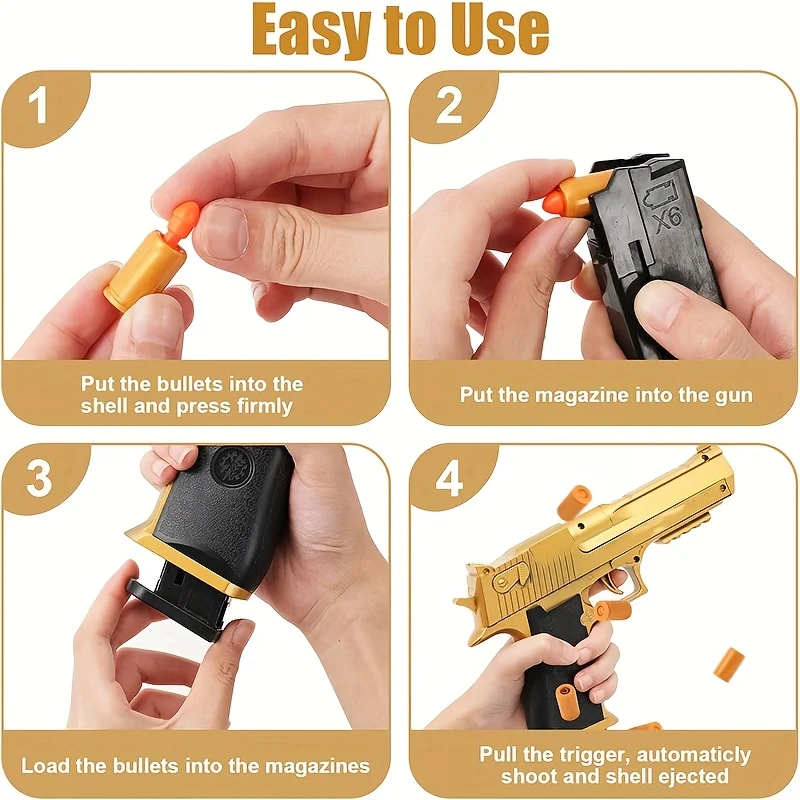 Easy to Use

1

Put the bullets into the shell and press firmly

2

X6

Put the magazine into the gun

3

Load the bullets into the magazines

4

Pull the trigger, automaticly shoot and shell ejected