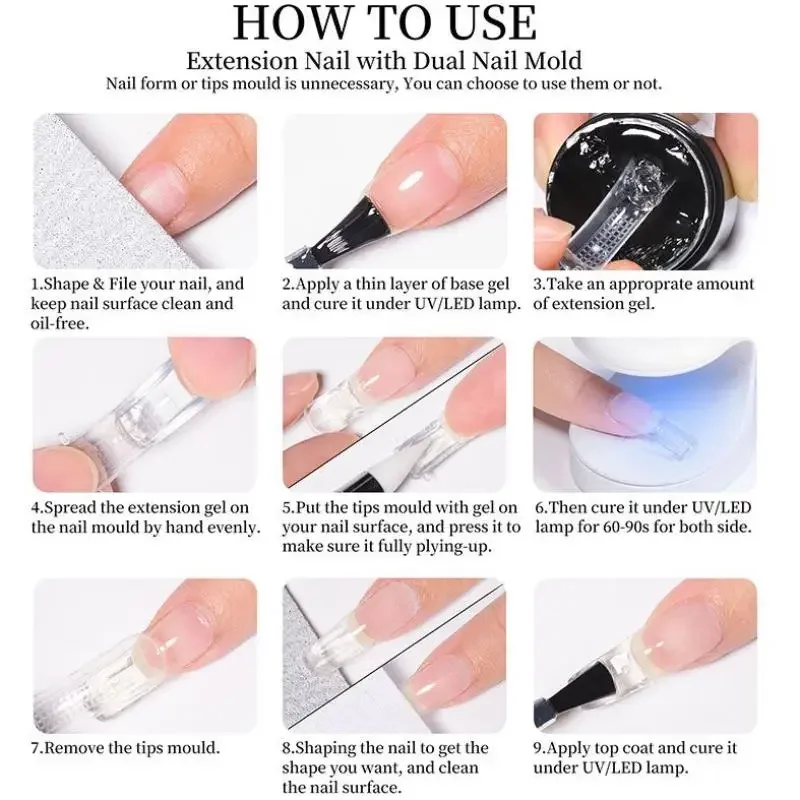 HOW TO USE

Extension Nail with Dual Nail Mold

Nail form or tips mould is unnecessary, You can choose to use them or not.

1.Shape & File your nail, and keep nail surface clean and oil-free.

2.Apply a thin layer of base gel and cure it under UV/LED lamp.

3.Take an approprate amount of extension gel.

4.Spread the extension gel on the nail mould by hand evenly.

5.Put the tips mould with gel on your nail surface, and press it to make sure it fully plying-up.

6.Then cure it under UV/LED lamp for 60-90s for both side.

7.Remove the tips mould.

8.Shaping the nail to get the shape you want, and clean the nail surface.

9.Apply top coat and cure it under UV/LED lamp.