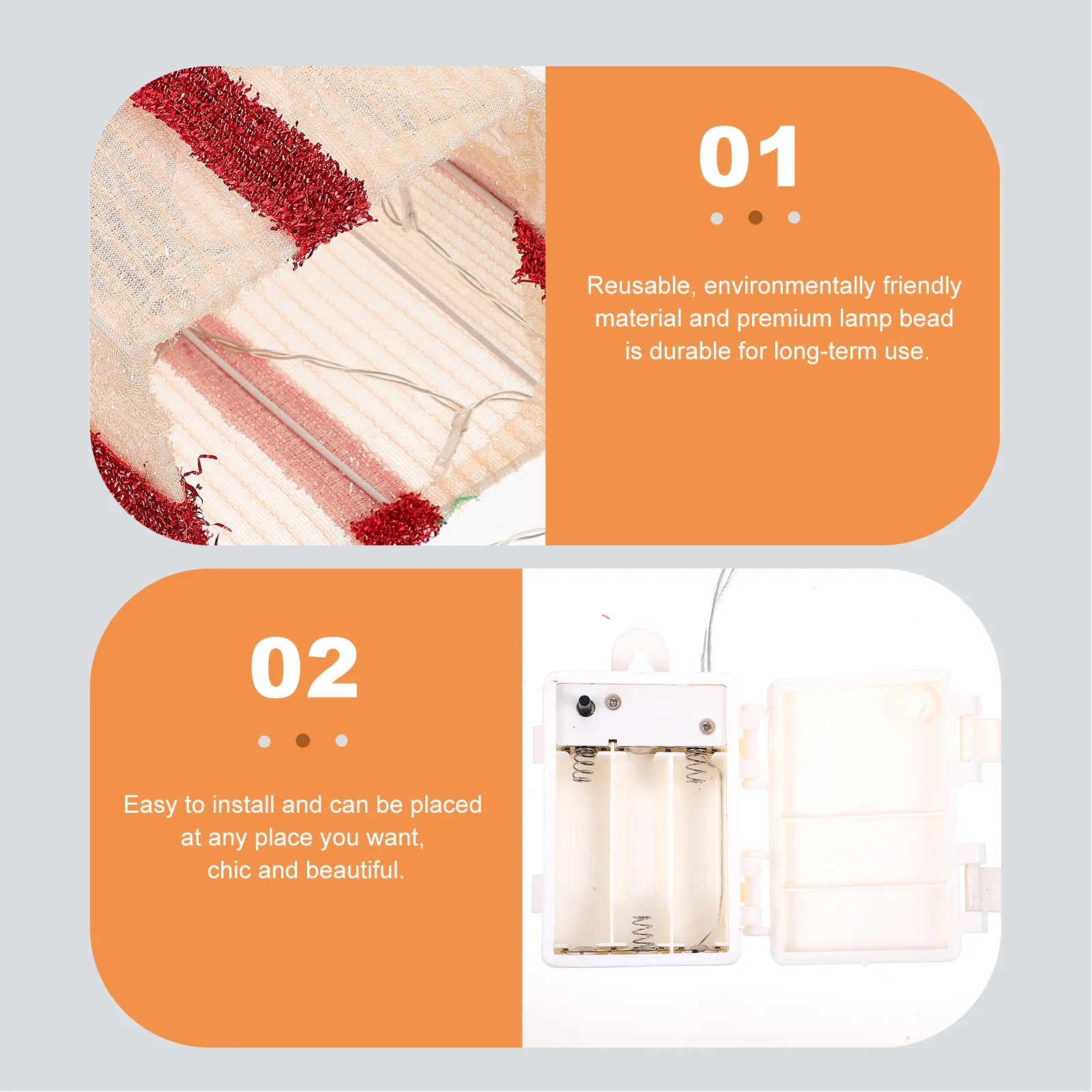 01

Reusable, environmentally friendly material and premium lamp bead is durable for long-term use.

02

Easy to install and can be placed at any place you want, chic and beautiful.