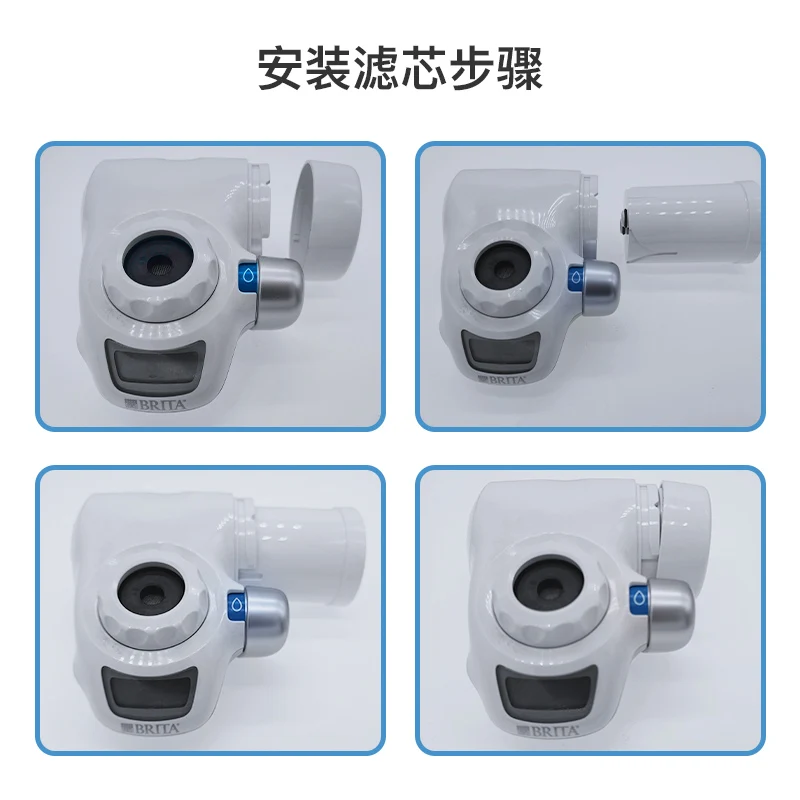 安装滤芯步骤

BRITA

BRITA

BRITA

BRITA