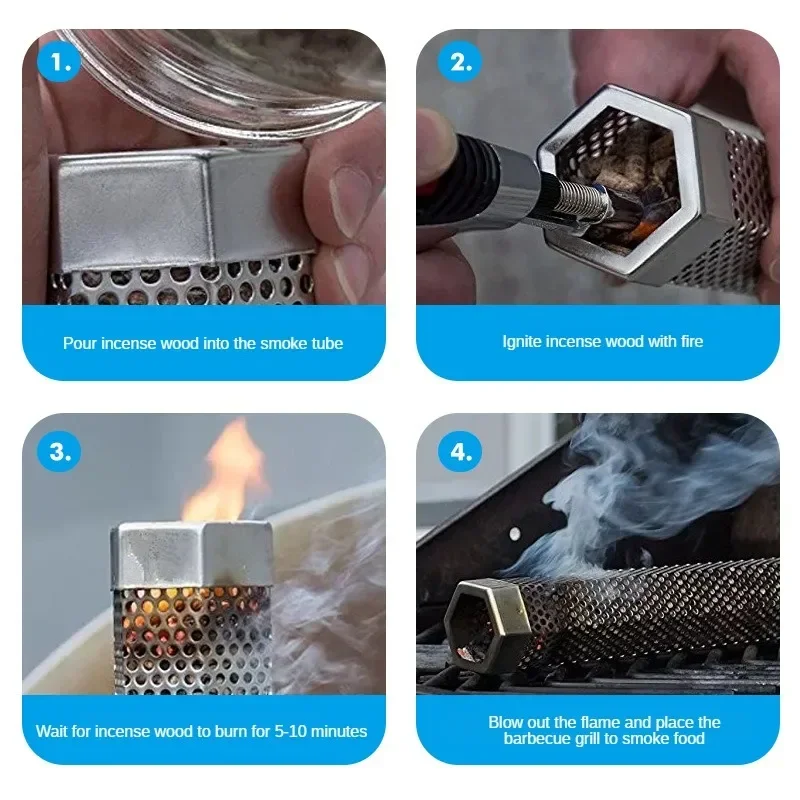 1.

Pour incense wood into the smoke tube

2.

Ignite incense wood with fire

3.

Wait for incense wood to burn for 5-10 minutes

4.

Blow out the flame and place the barbecue grill to smoke food