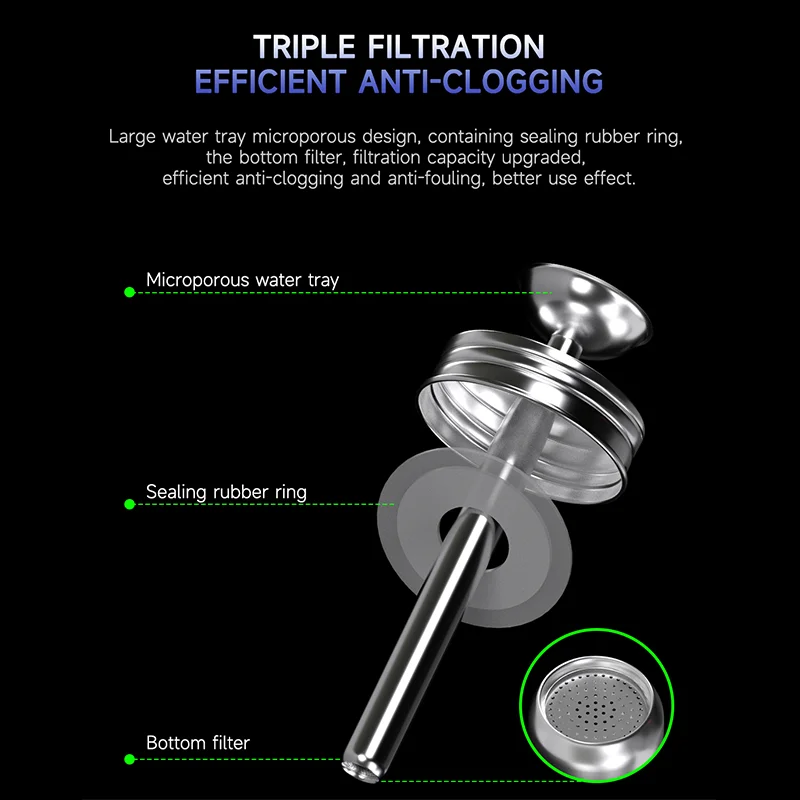 TRIPLE FILTRATION
EFFICIENT ANTI-CLOGGING

Large water tray microporous design, containing sealing rubber ring, the bottom filter, filtration capacity upgraded, efficient anti-clogging and anti-fouling, better use effect.

Microporous water tray

Sealing rubber ring

Bottom filter