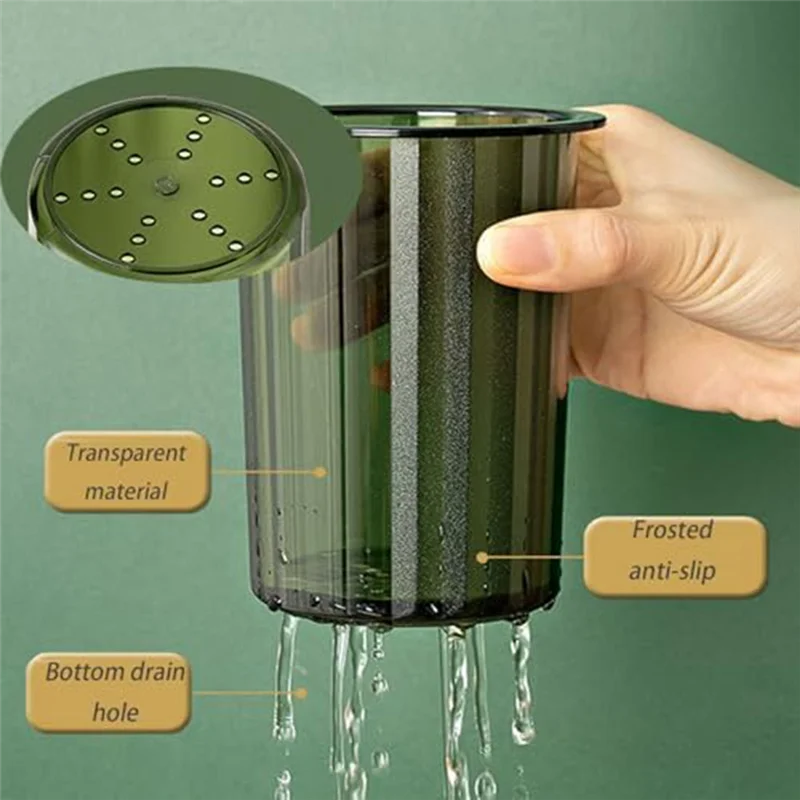 Transparent material

Frosted anti-slip

Bottom drain hole