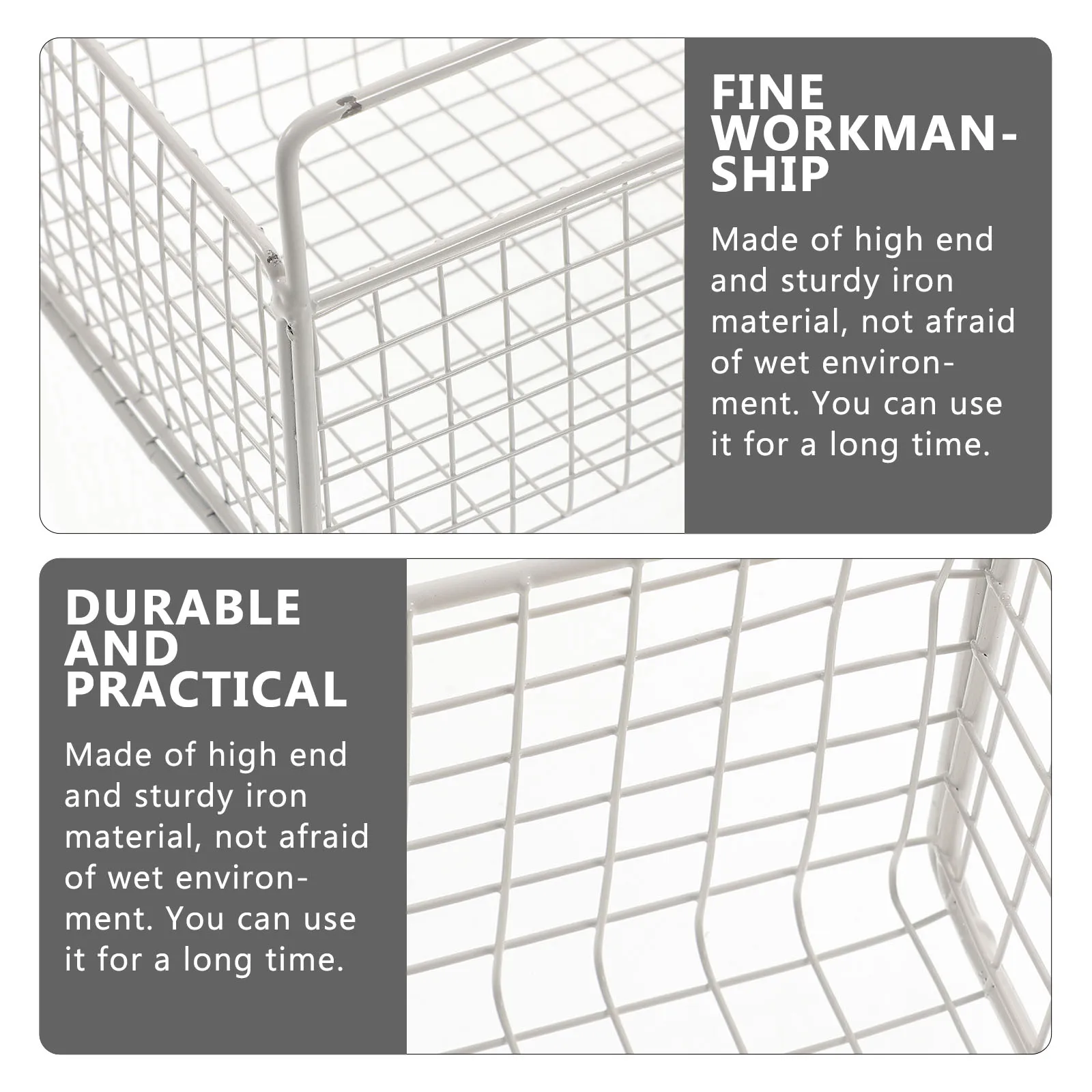 FINE WORKMANSHIP

Made of high end and sturdy iron material, not afraid of wet environment. You can use it for a long time.

DURABLE AND PRACTICAL

Made of high end and sturdy iron material, not afraid of wet environment. You can use it for a long time.