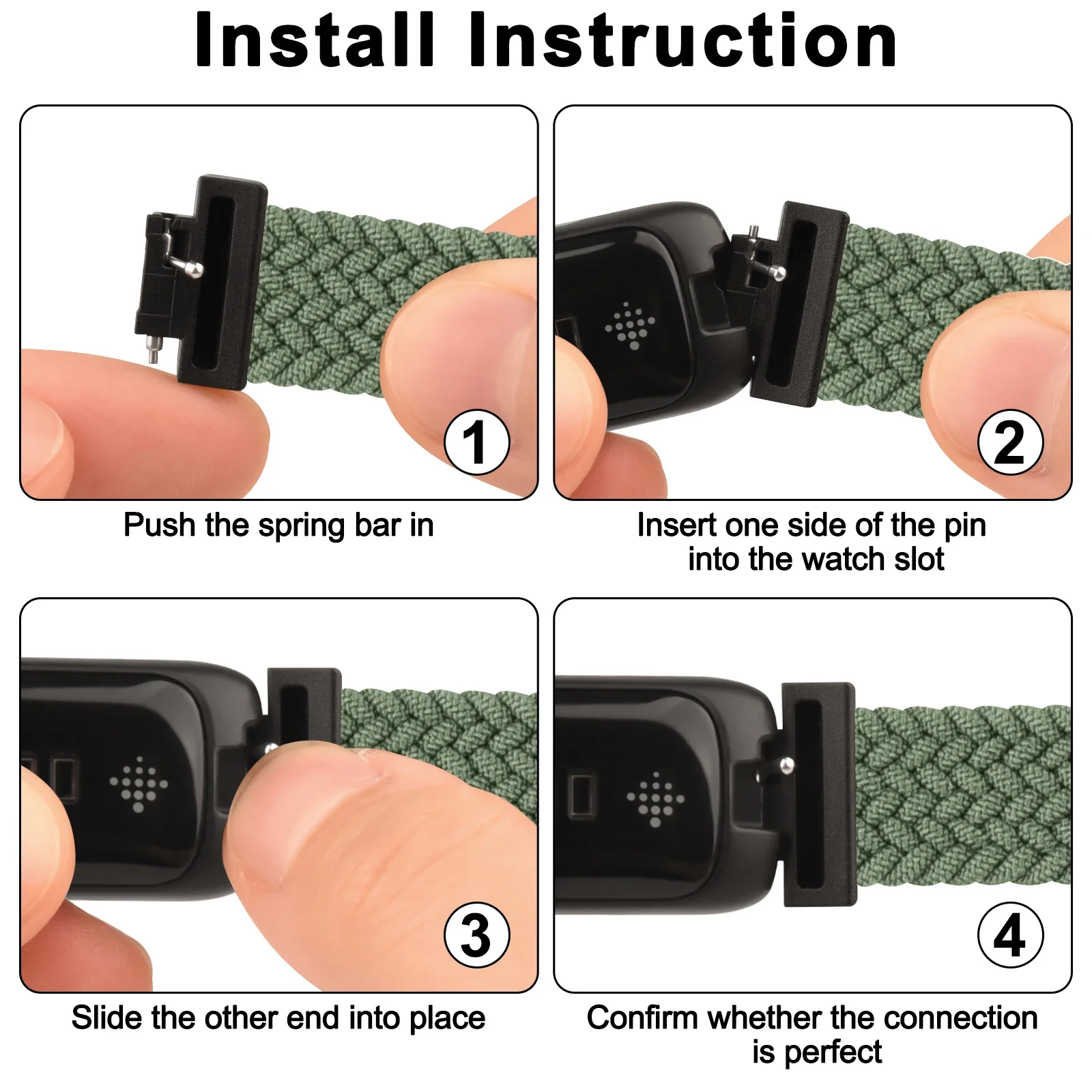 Install Instruction

1
Push the spring bar in

2
Insert one side of the pin into the watch slot

3
Slide the other end into place

4
Confirm whether the connection is perfect