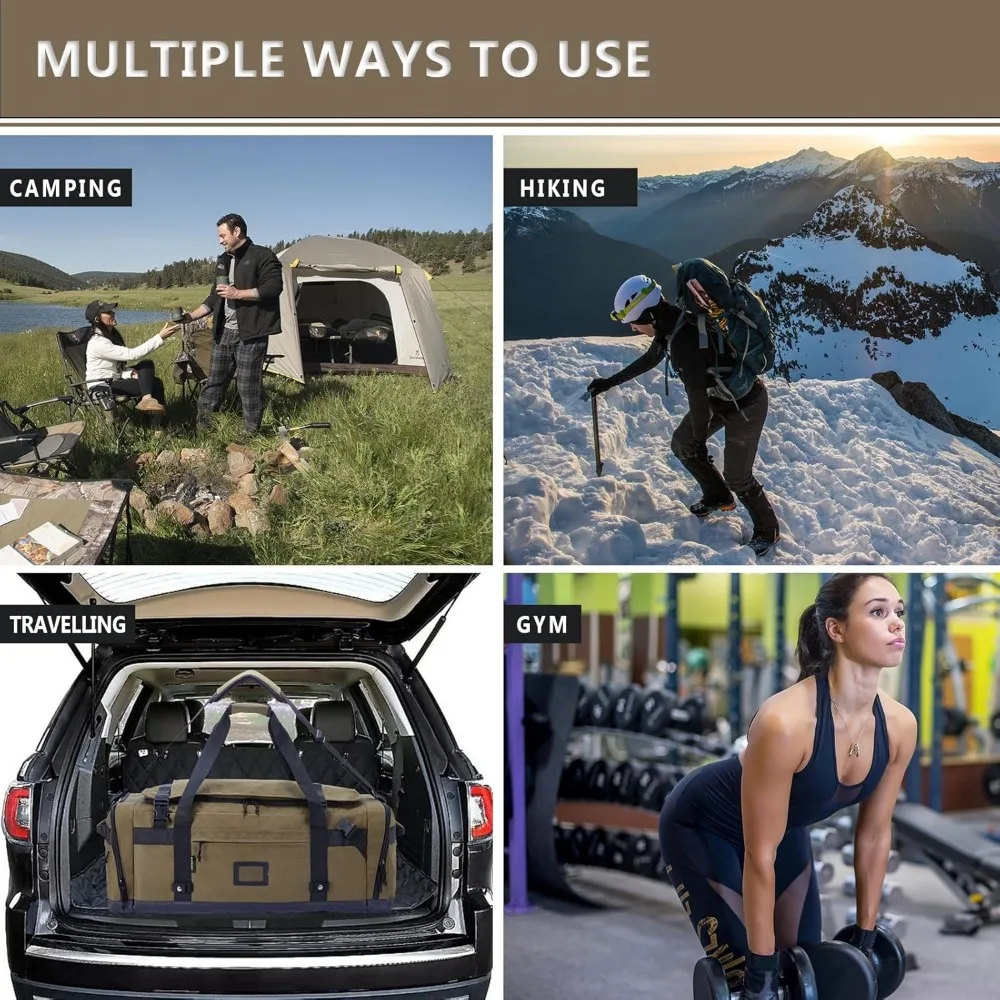 MULTIPLE WAYS TO USE

CAMPING

HIKING

TRAVELLING

GYM