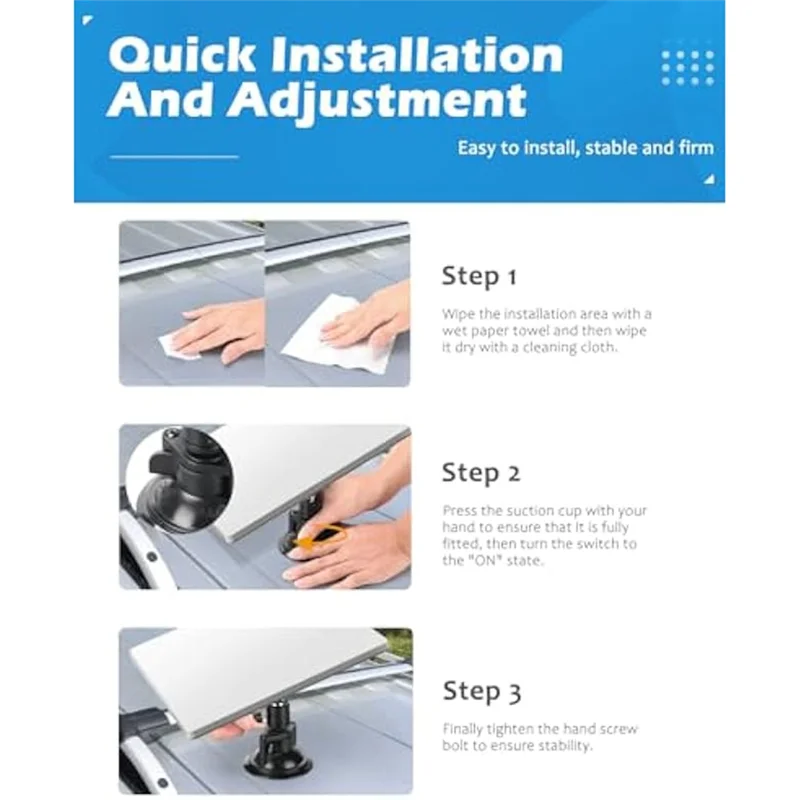 Quick Installation And Adjustment

Easy to install, stable and firm

Step 1

Wipe the installation area with a wet paper towel and then wipe it dry with a cleaning cloth.

Step 2

Press the suction cup with your hand to ensure that it is fully fitted, then turn the switch to the "ON" state.

Step 3

Finally tighten the hand screw bolt to ensure stability.