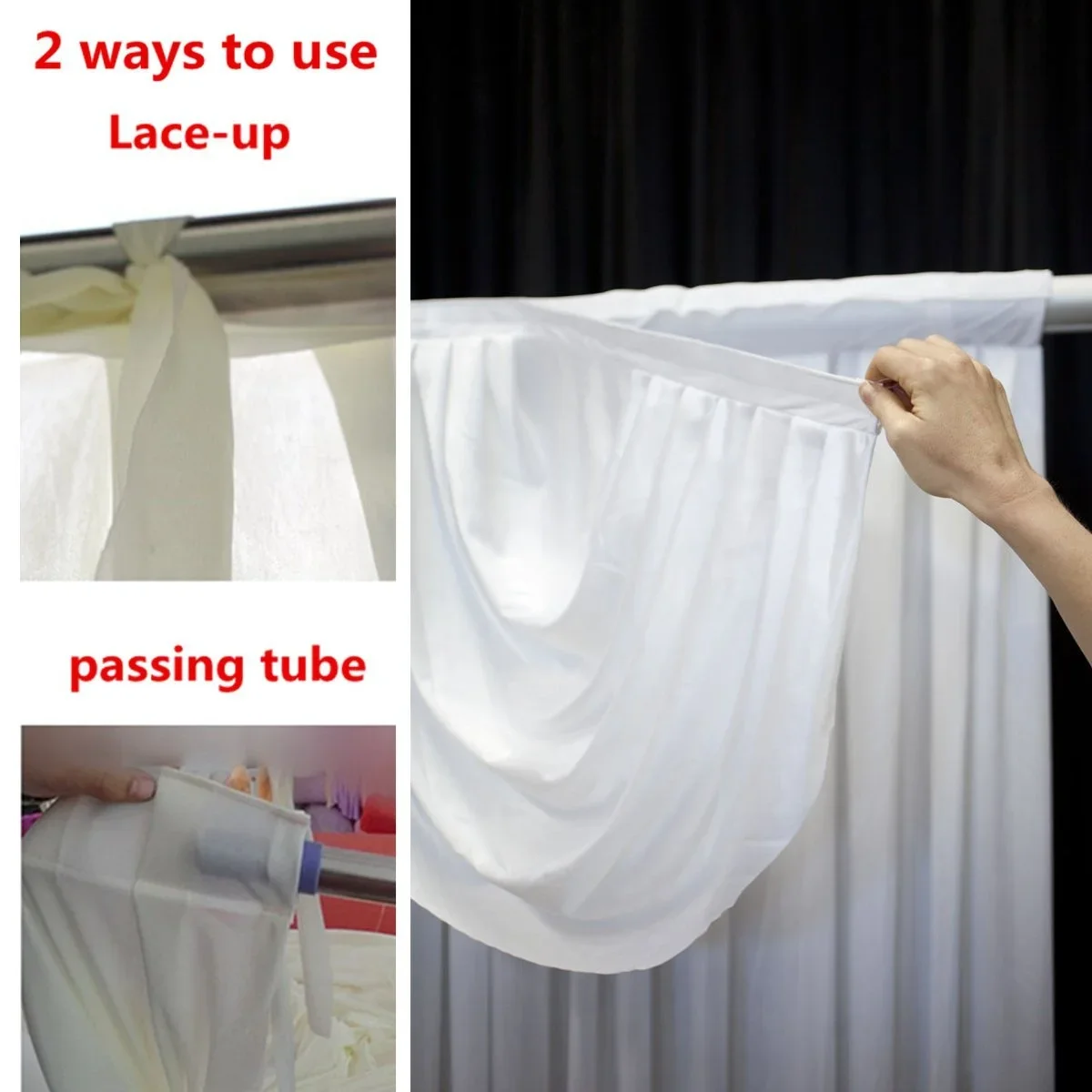 2 ways to use
Lace-up

passing tube