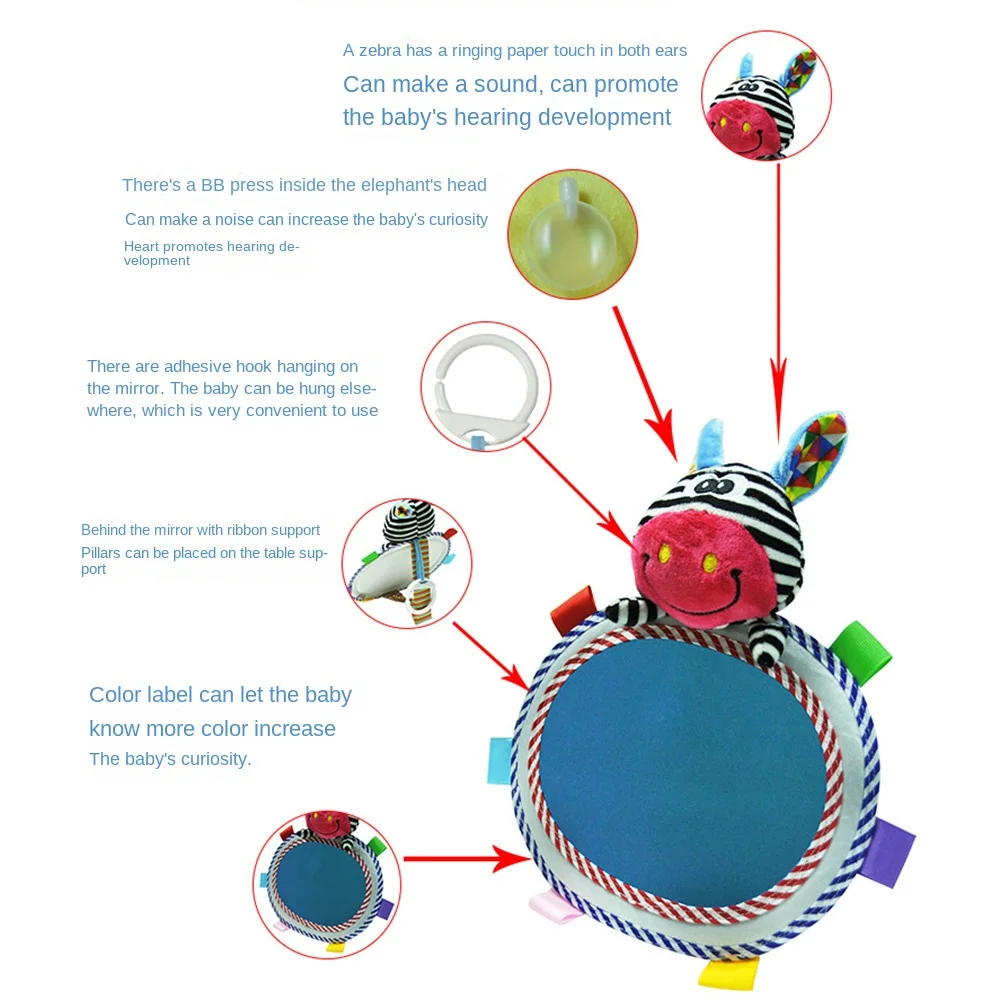 A zebra has a ringing paper touch in both ears

Can make a sound, can promote the baby's hearing development

There's a BB press inside the elephant's head

Can make a noise can increase the baby's curiosity

Heart promotes hearing development

There are adhesive hook hanging on the mirror. The baby can be hung elsewhere, which is very convenient to use

Behind the mirror with ribbon support

Pillars can be placed on the table support

Color label can let the baby know more color increase

The baby's curiosity.