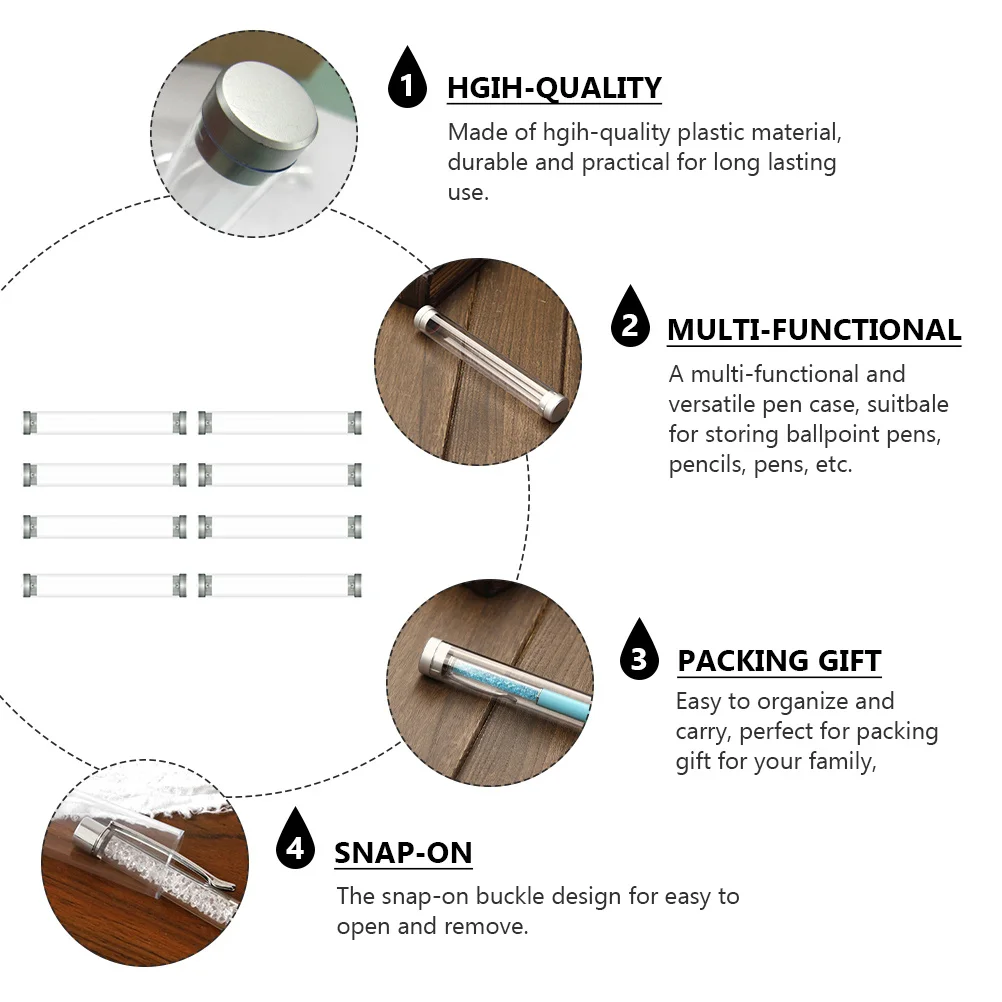 1 HGIH-QUALITY

Made of hgih-quality plastic material, durable and practical for long lasting use.

2 MULTI-FUNCTIONAL

A multi-functional and versatile pen case, suitbale for storing ballpoint pens, pencils, pens, etc.

3 PACKING GIFT

Easy to organize and carry, perfect for packing gift for your family,

4 SNAP-ON

The snap-on buckle design for easy to open and remove.