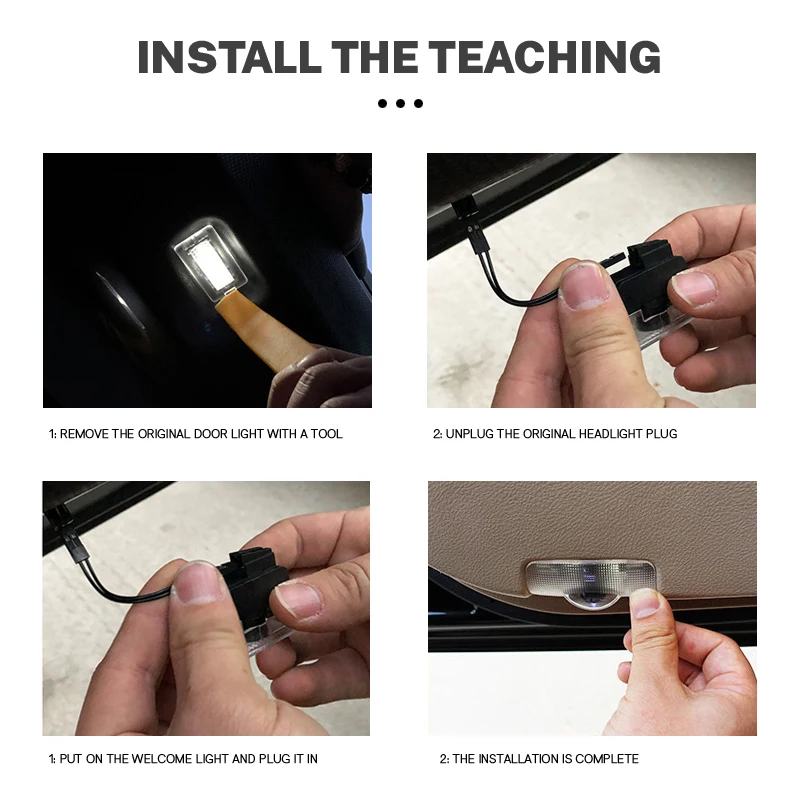 INSTALL THE TEACHING

1: REMOVE THE ORIGINAL DOOR LIGHT WITH A TOOL

2: UNPLUG THE ORIGINAL HEADLIGHT PLUG

1: PUT ON THE WELCOME LIGHT AND PLUG IT IN

2: THE INSTALLATION IS COMPLETE