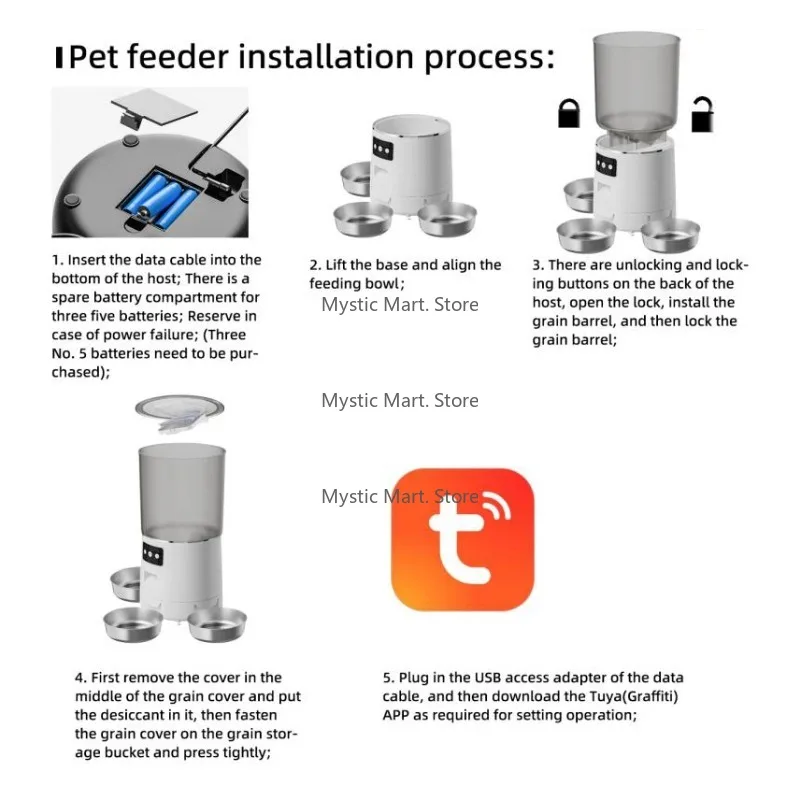 Pet feeder installation process:

1. Insert the data cable into the bottom of the host; There is a spare battery compartment for three five batteries; Reserve in case of power failure; (Three No. 5 batteries need to be purchased);

2. Lift the base and align the feeding bowl;

Mystic Mart. Store

3. There are unlocking and locking buttons on the back of the host, open the lock, install the grain barrel, and then lock the grain barrel;

Mystic Mart. Store

Mystic Mart. Store

4. First remove the cover in the middle of the grain cover and put the desiccant in it, then fasten the grain cover on the grain storage bucket and press tightly;

5. Plug in the USB access adapter of the data cable, and then download the Tuya(Graffiti) APP as required for setting operation;