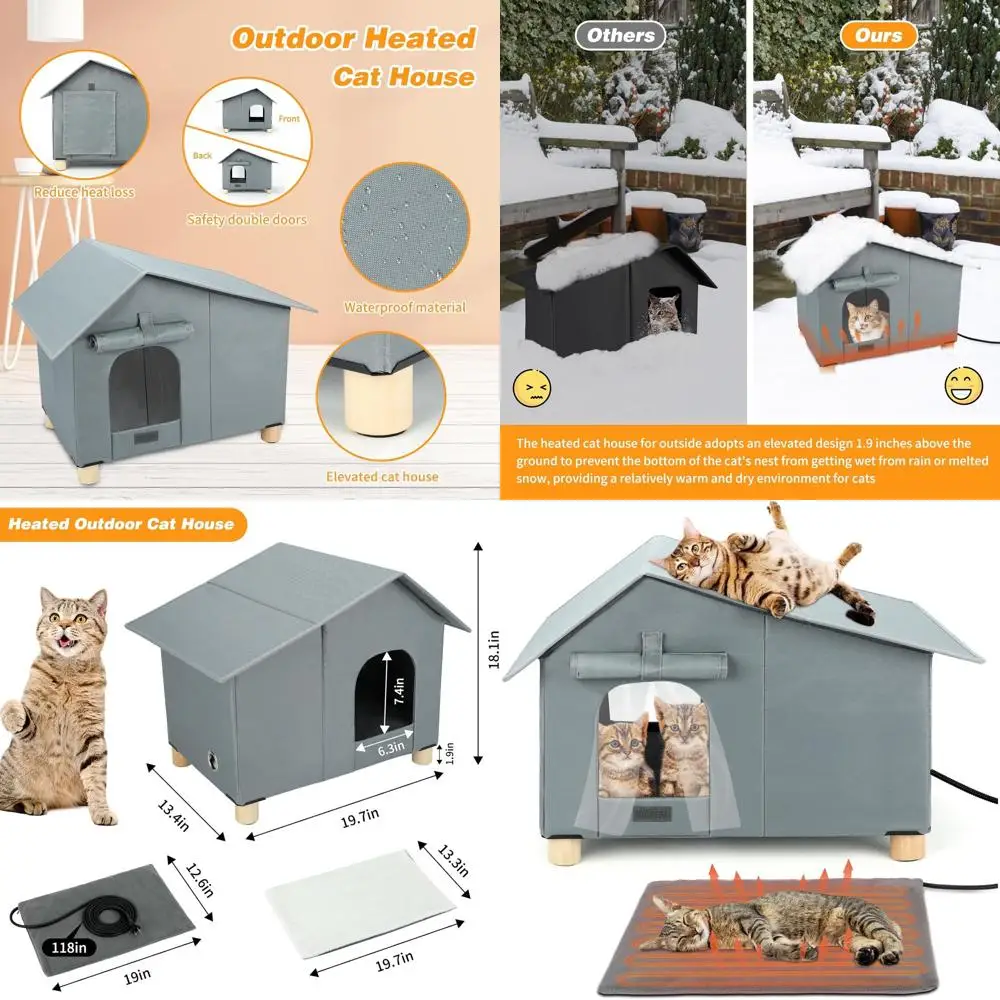 Outdoor Heated Cat House

Reduce heat loss

Front

Back

Safety double doors

Waterproof material

Elevated cat house

Others

Ours

The heated cat house for outside adopts an elevated design 1.9 inches above the ground to prevent the bottom of the cat's nest from getting wet from rain or melted snow, providing a relatively warm and dry environment for cats

Heated Outdoor Cat House

7.4in

6.3in

1.9in

18.1in

13.4in

19.7in

12.6in

118in

19in

13.3in

19.7in