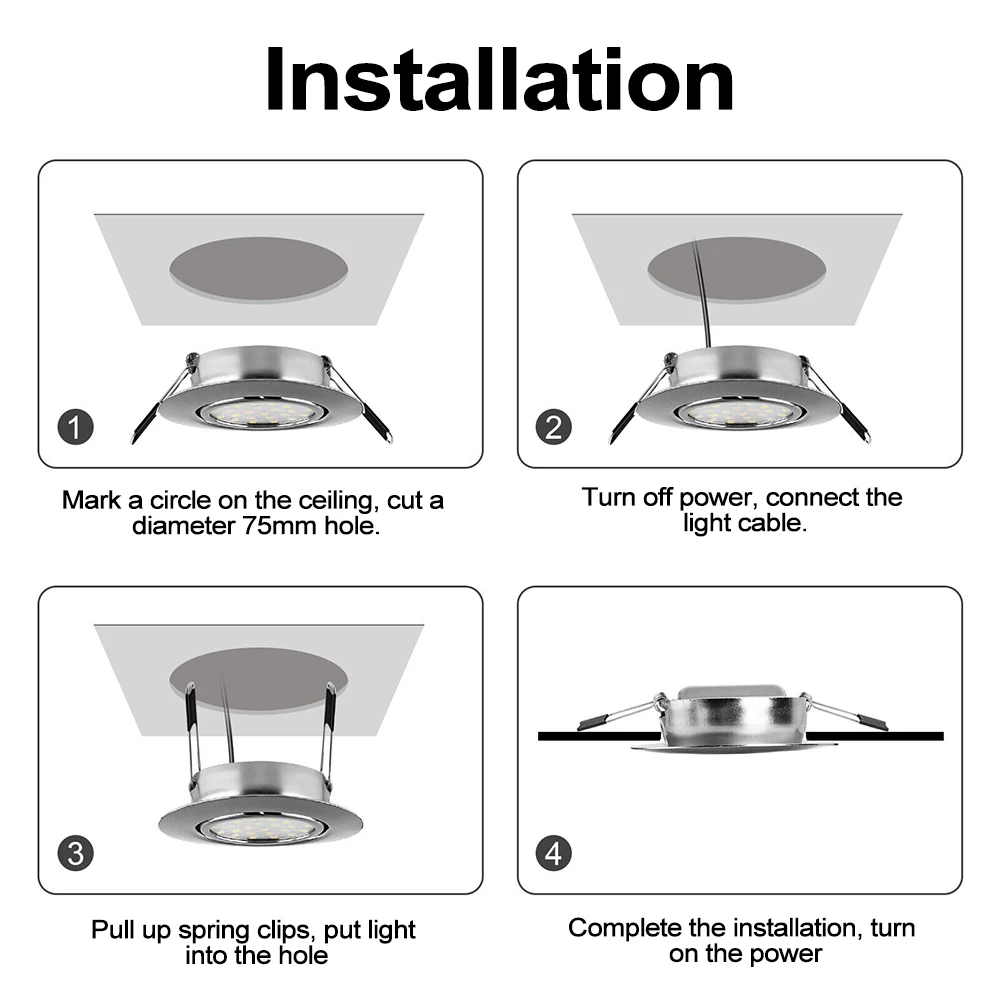 Installation

1

Mark a circle on the ceiling, cut a diameter 75mm hole.

2

Turn off power, connect the light cable.

3

Pull up spring clips, put light into the hole

4

Complete the installation, turn on the power