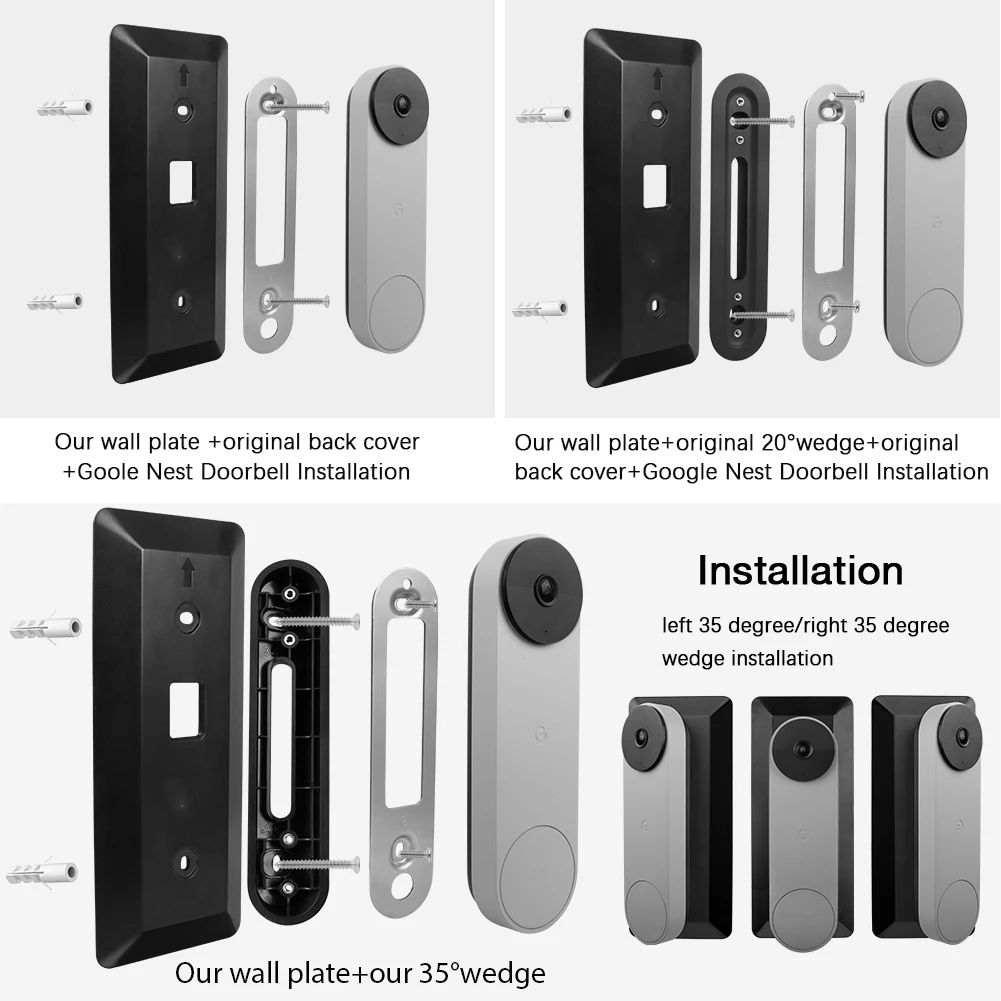 Our wall plate +original back cover +Goole Nest Doorbell Installation

Our wall plate+original 20°wedge+original back cover+Google Nest Doorbell Installation

Installation

left 35 degree/right 35 degree wedge installation

Our wall plate+our 35°wedge