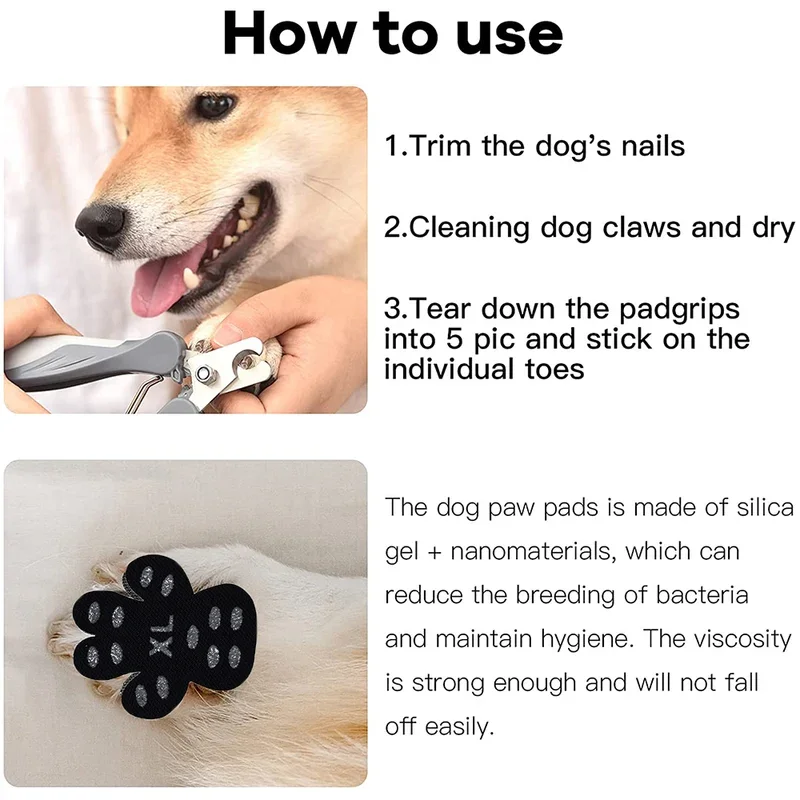 How to use

1.Trim the dog's nails

2.Cleaning dog claws and dry

3.Tear down the padgrips into 5 pic and stick on the individual toes

XL

The dog paw pads is made of silica gel + nanomaterials, which can reduce the breeding of bacteria and maintain hygiene. The viscosity is strong enough and will not fall off easily.