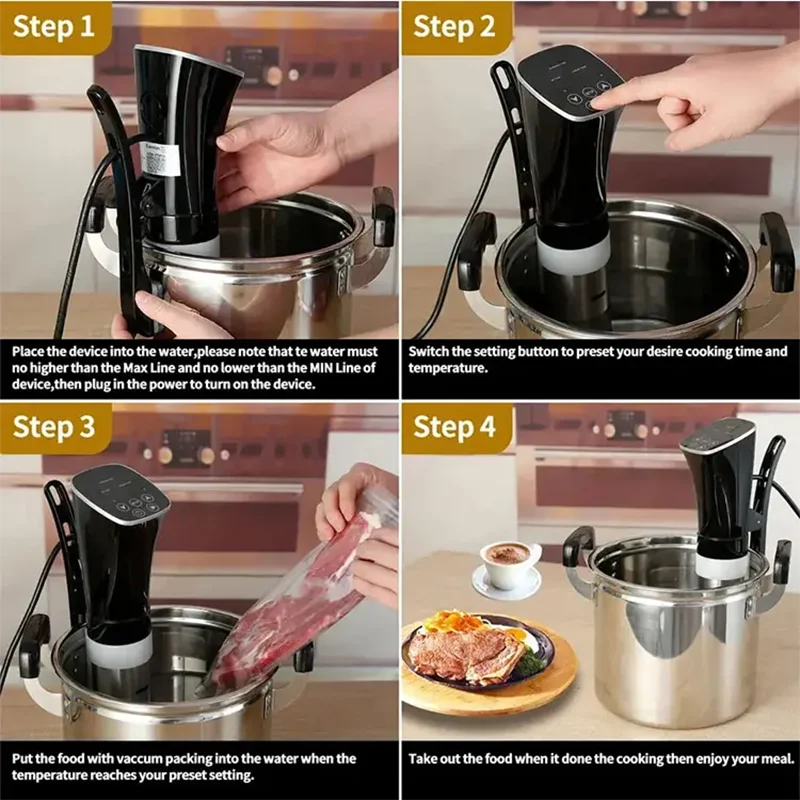 Step 1

Place the device into the water,please note that te water must no higher than the Max Line and no lower than the MIN Line of device,then plug in the power to turn on the device.

Step 2

Switch the setting button to preset your desire cooking time and temperature.

Step 3

Put the food with vaccum packing into the water when the temperature reaches your preset setting.

Step 4

Take out the food when it done the cooking then enjoy your meal.