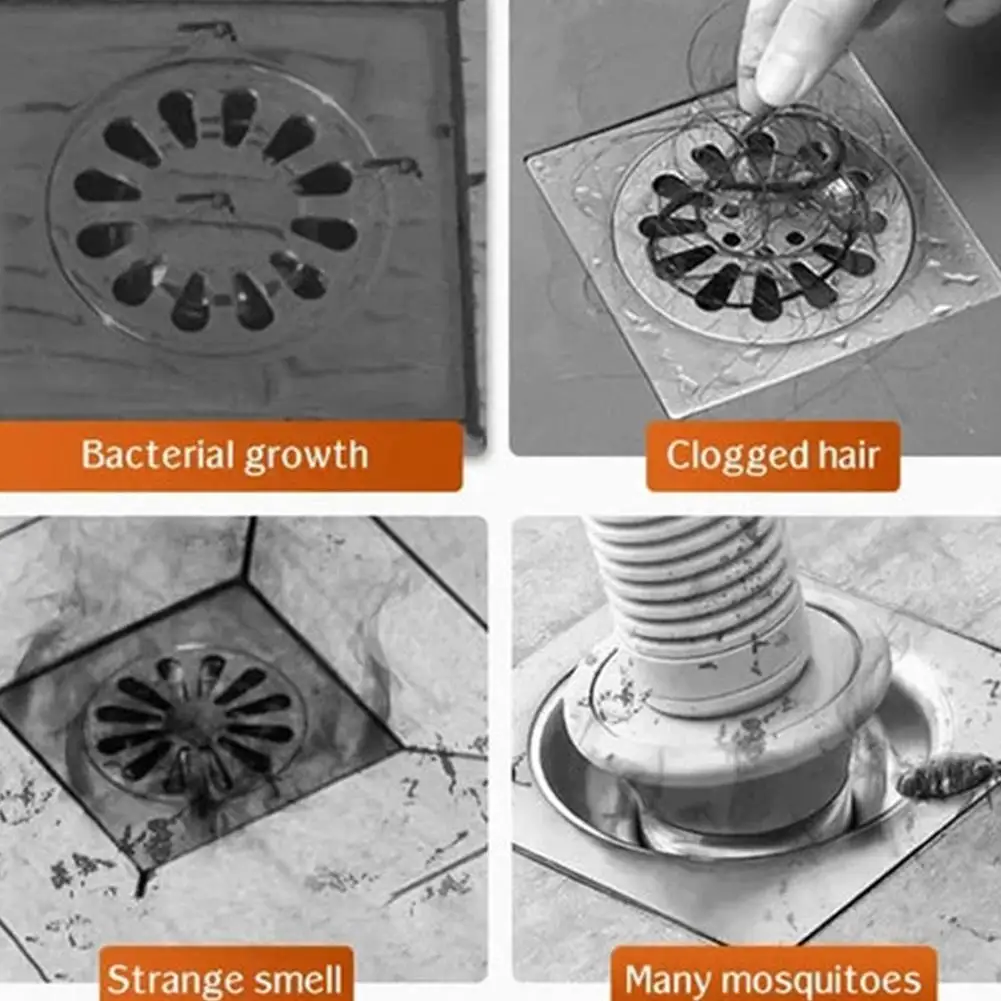 Bacterial growth

Clogged hair

Strange smell

Many mosquitoes