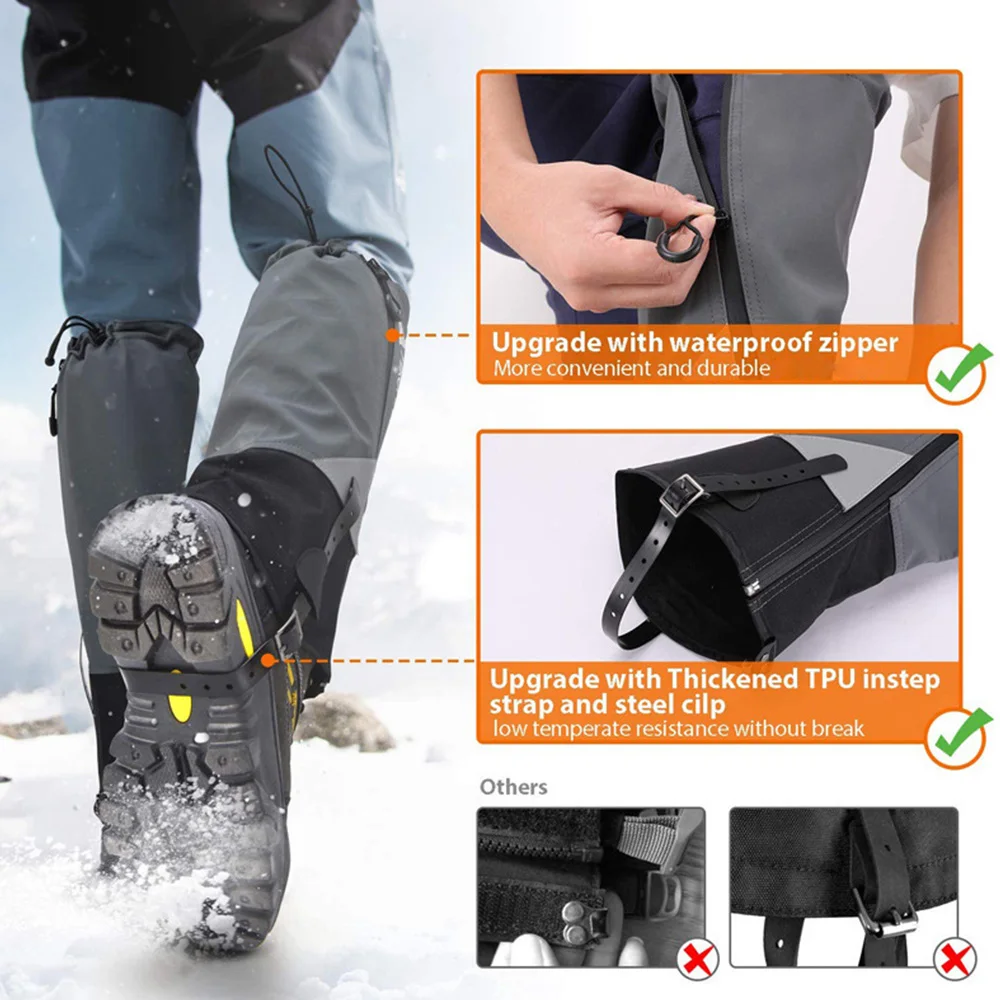 Upgrade with waterproof zipper
More convenient and durable

Upgrade with Thickened TPU instep strap and steel cilp
low temperate resistance without break

Others