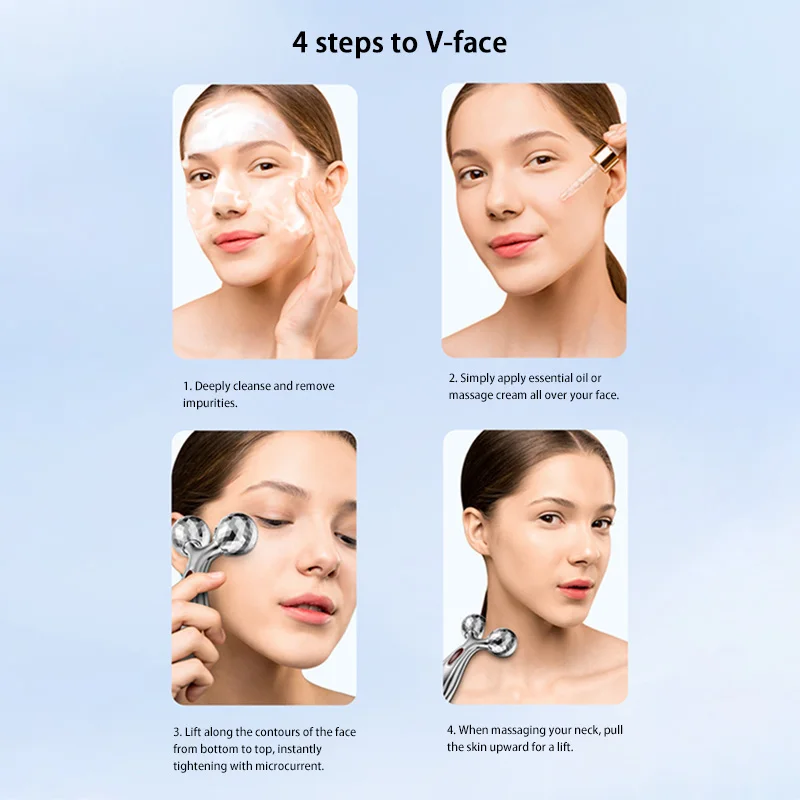 4 steps to V-face

1. Deeply cleanse and remove impurities.

2. Simply apply essential oil or massage cream all over your face.

3. Lift along the contours of the face from bottom to top, instantly tightening with microcurrent.

4. When massaging your neck, pull the skin upward for a lift.