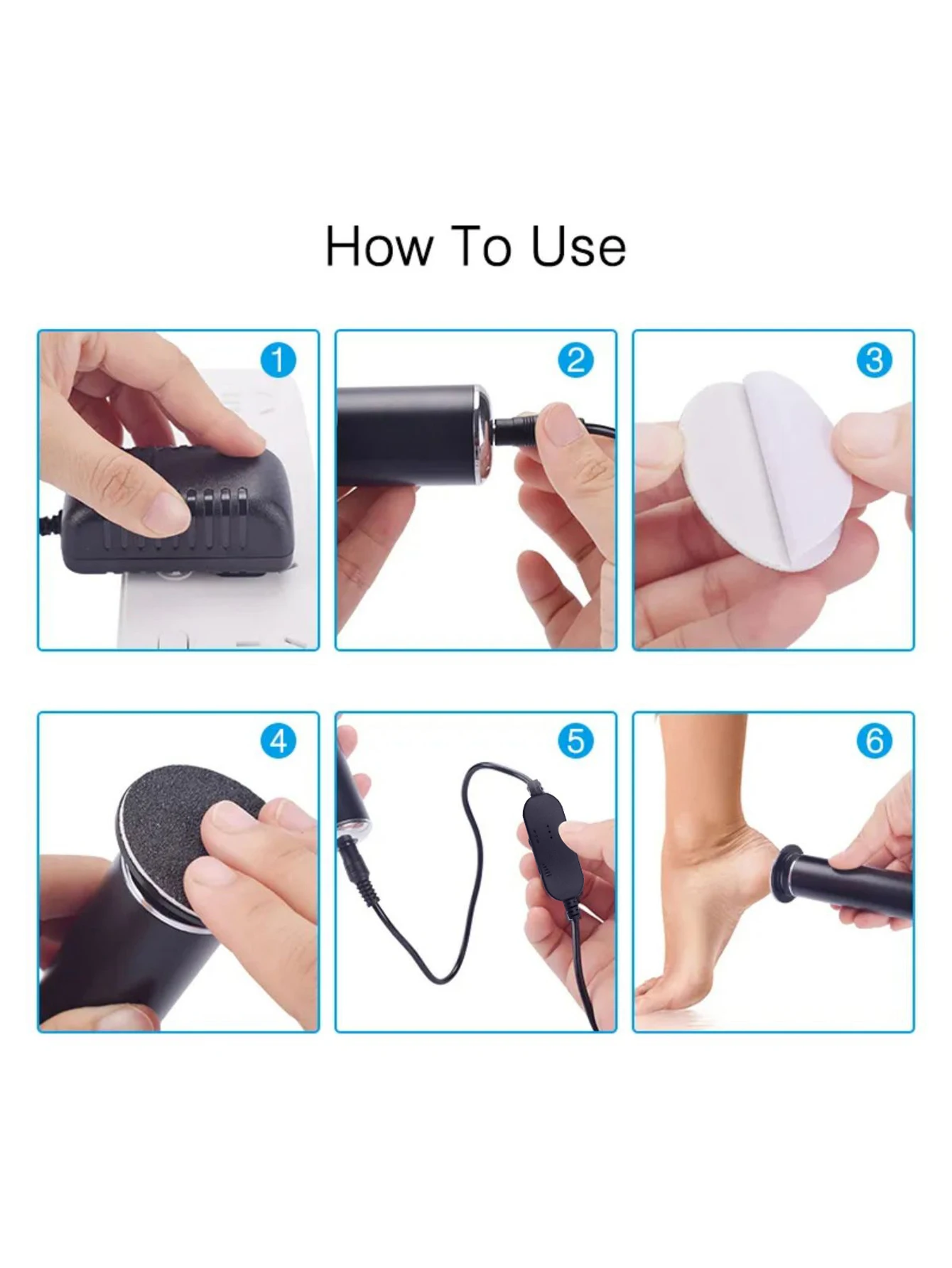 How To Use

1

2

3

4

5

6