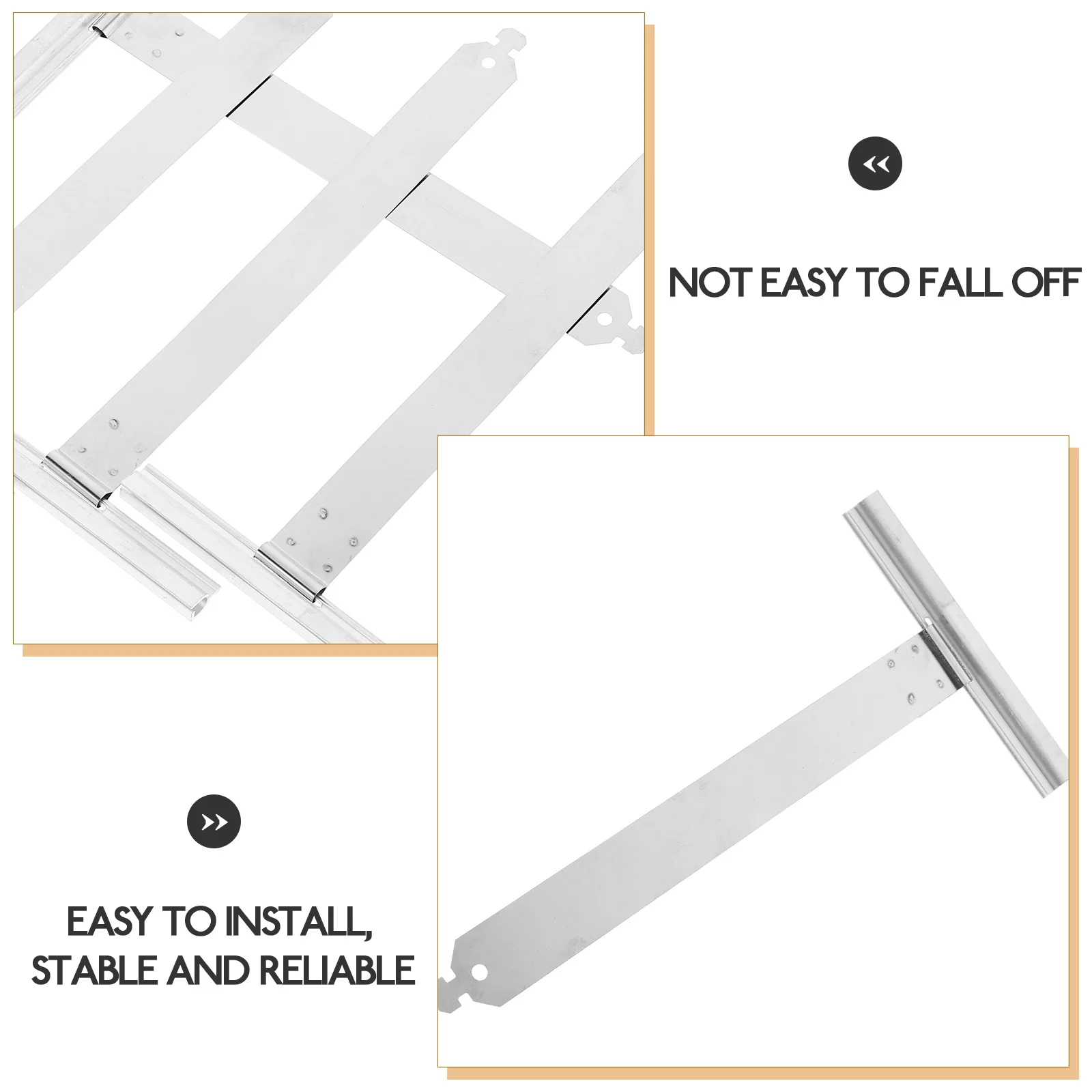 NOT EASY TO FALL OFF

EASY TO INSTALL, STABLE AND RELIABLE