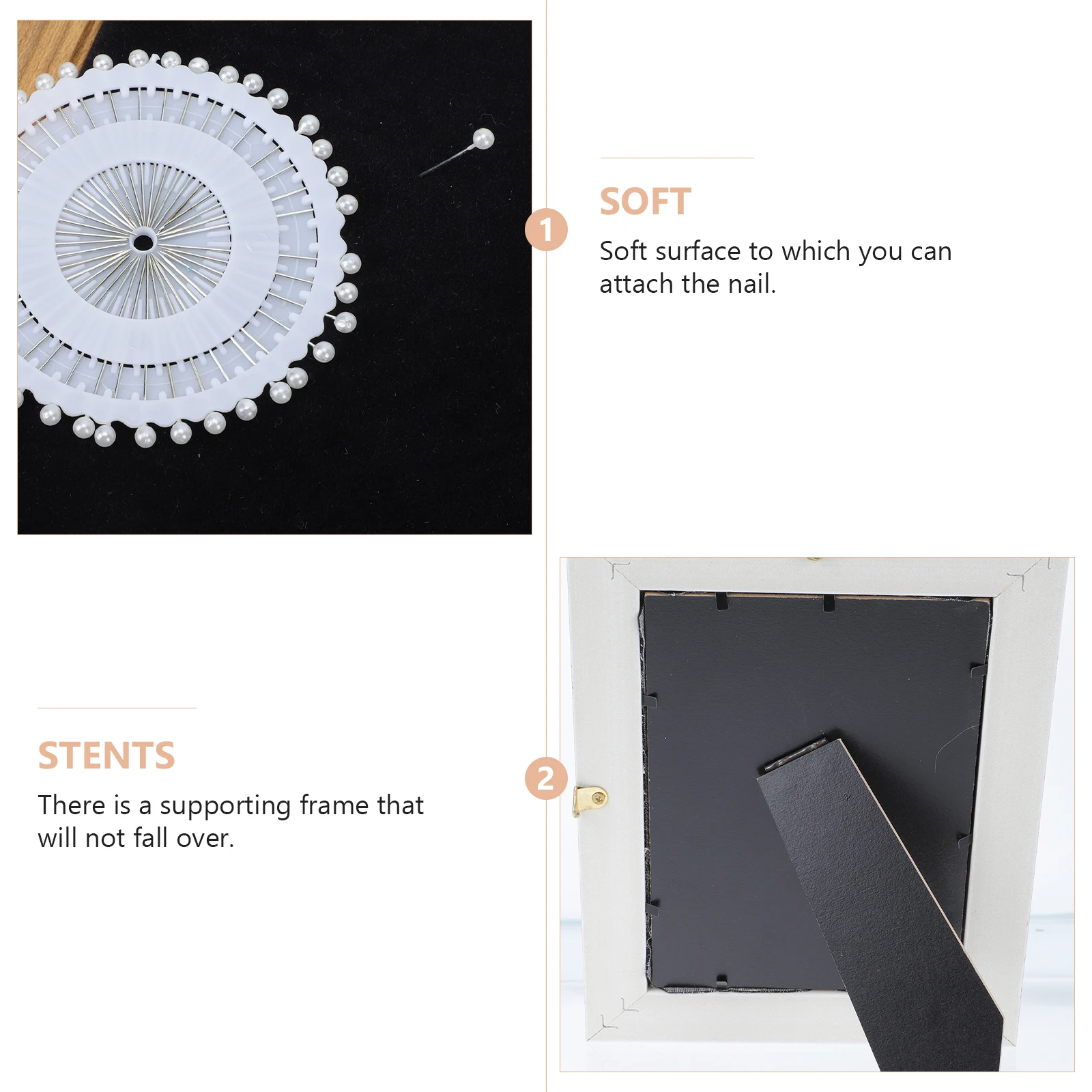 1

SOFT

Soft surface to which you can attach the nail.

2

STENTS

There is a supporting frame that will not fall over.