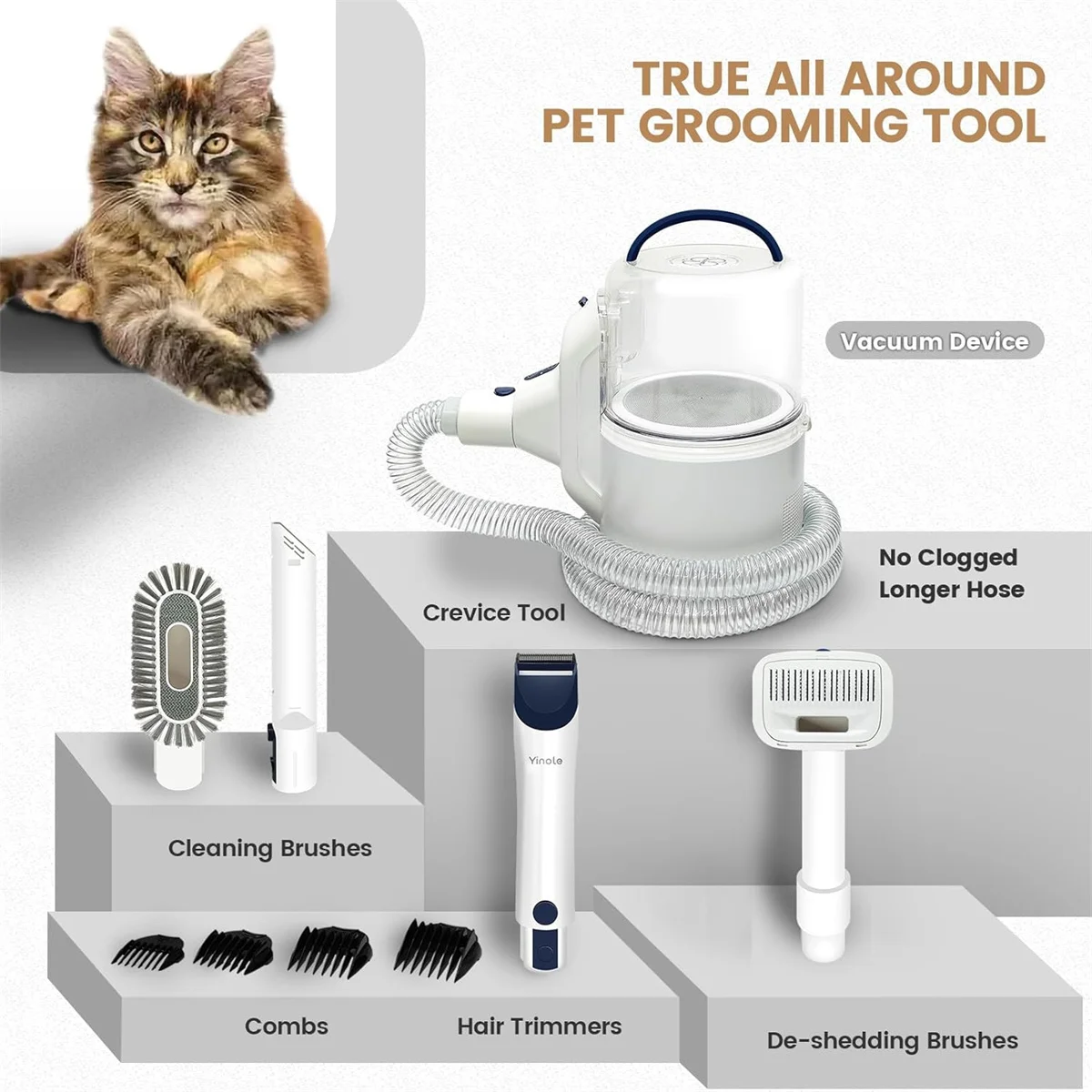 TRUE All AROUND PET GROOMING TOOL

Vacuum Device

No Clogged Longer Hose

Crevice Tool

Yinole

Cleaning Brushes

Combs

Hair Trimmers

De-shedding Brushes