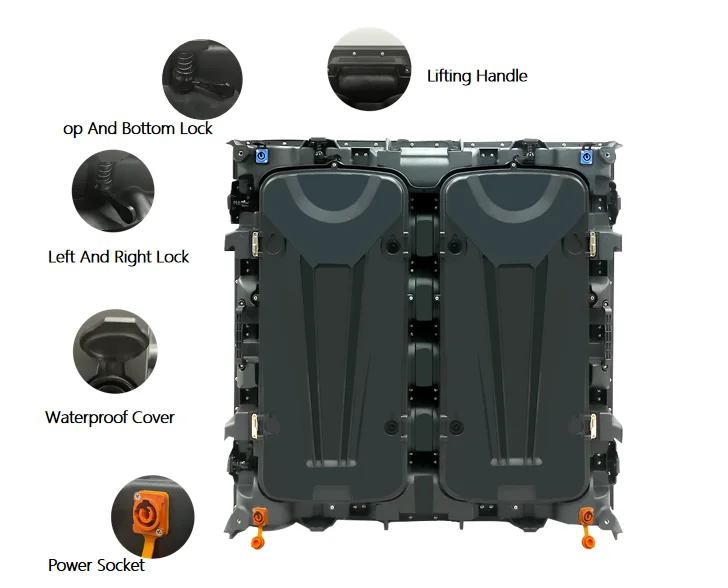 Lifting Handle

op And Bottom Lock

Left And Right Lock

Waterproof Cover

Power Socket