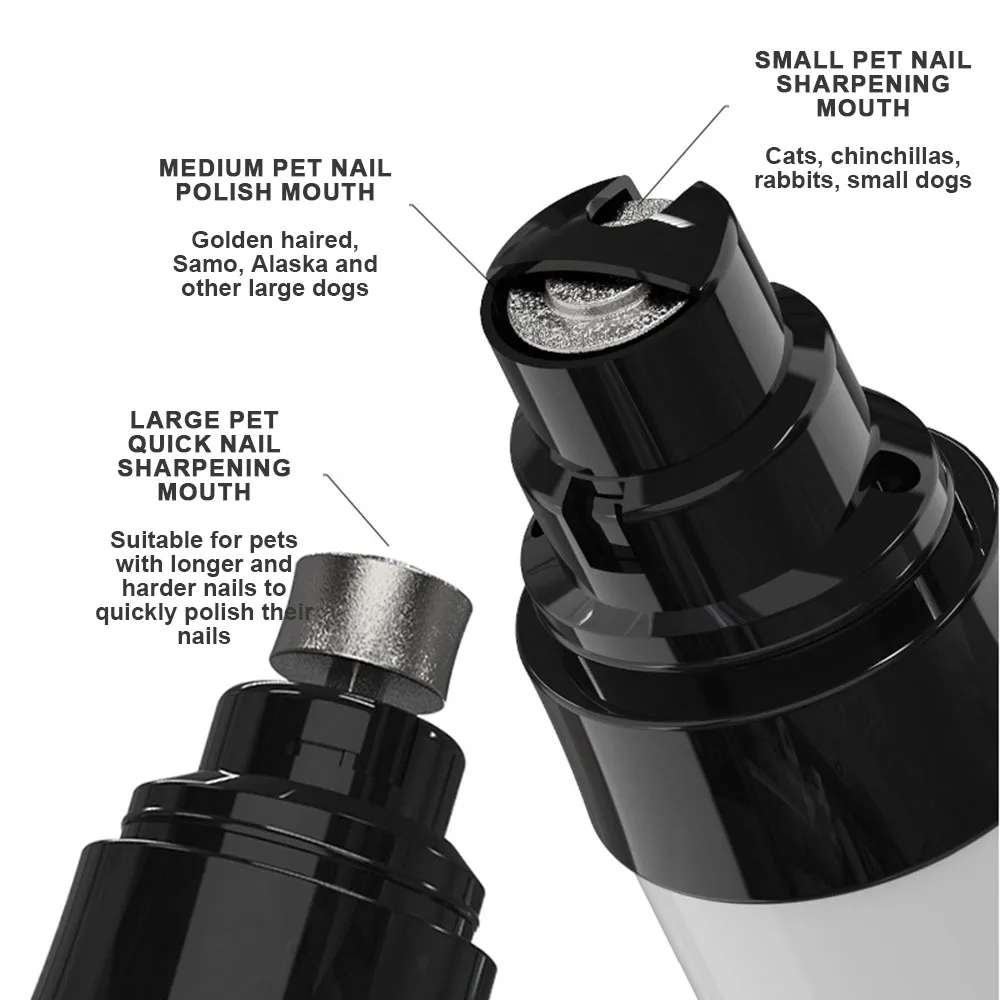 SMALL PET NAIL SHARPENING MOUTH

Cats, chinchillas, rabbits, small dogs

MEDIUM PET NAIL POLISH MOUTH

Golden haired, Samo, Alaska and other large dogs

LARGE PET QUICK NAIL SHARPENING MOUTH

Suitable for pets with longer and harder nails to quickly polish their nails