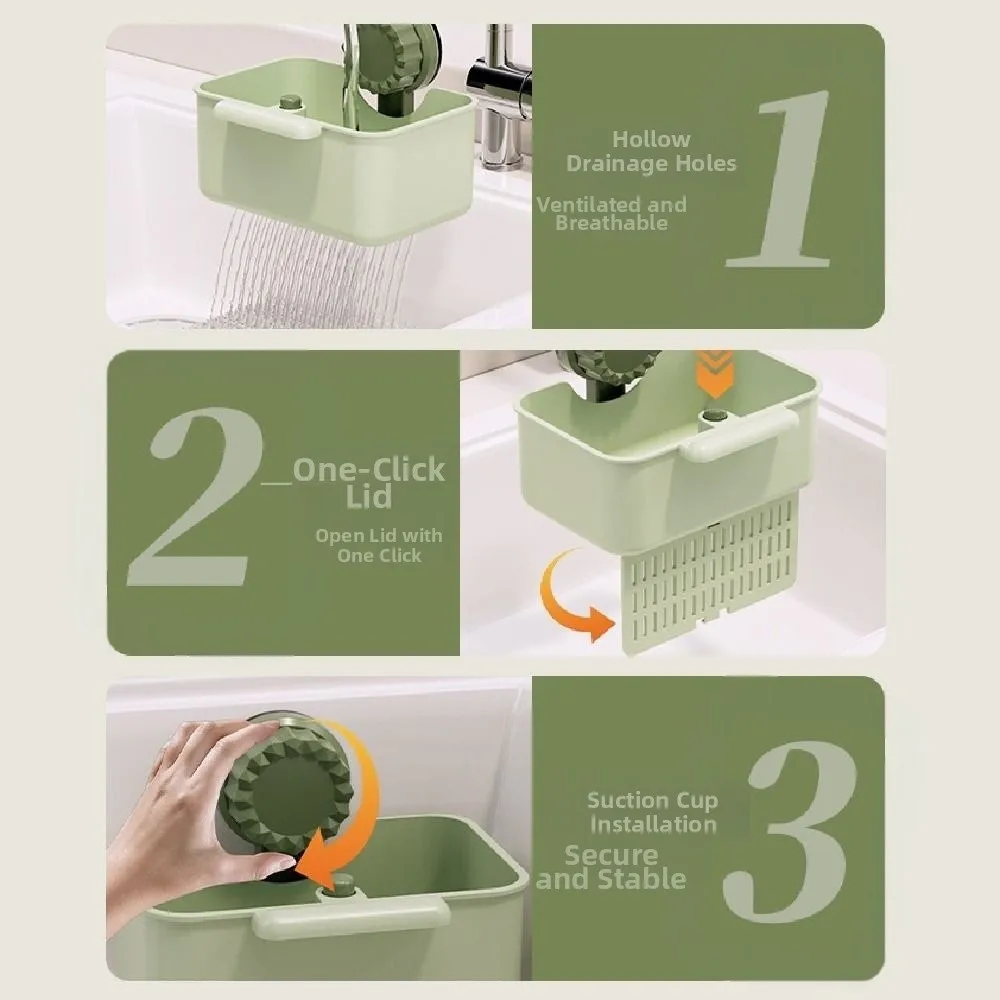 Hollow Drainage Holes

Ventilated and Breathable

1

2

One-Click Lid

Open Lid with One Click

Suction Cup Installation

Secure and Stable

3