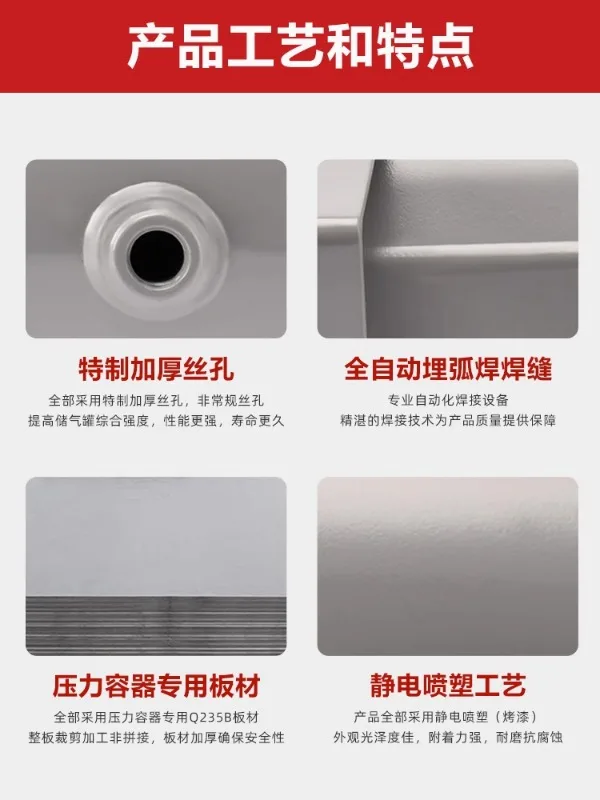 产品工艺和特点

特制加厚丝孔
全部采用特制加厚丝孔，非常规丝孔
提高储气罐综合强度，性能更强，寿命更久

全自动埋弧焊焊缝
专业自动化焊接设备
精湛的焊接技术为产品质量提供保障

压力容器专用板材
全部采用压力容器专用Q235B板材
整板裁剪加工非拼接，板材加厚确保安全性

静电喷塑工艺
产品全部采用静电喷塑（烤漆）
外观光泽度佳，附着力强，耐磨抗腐蚀