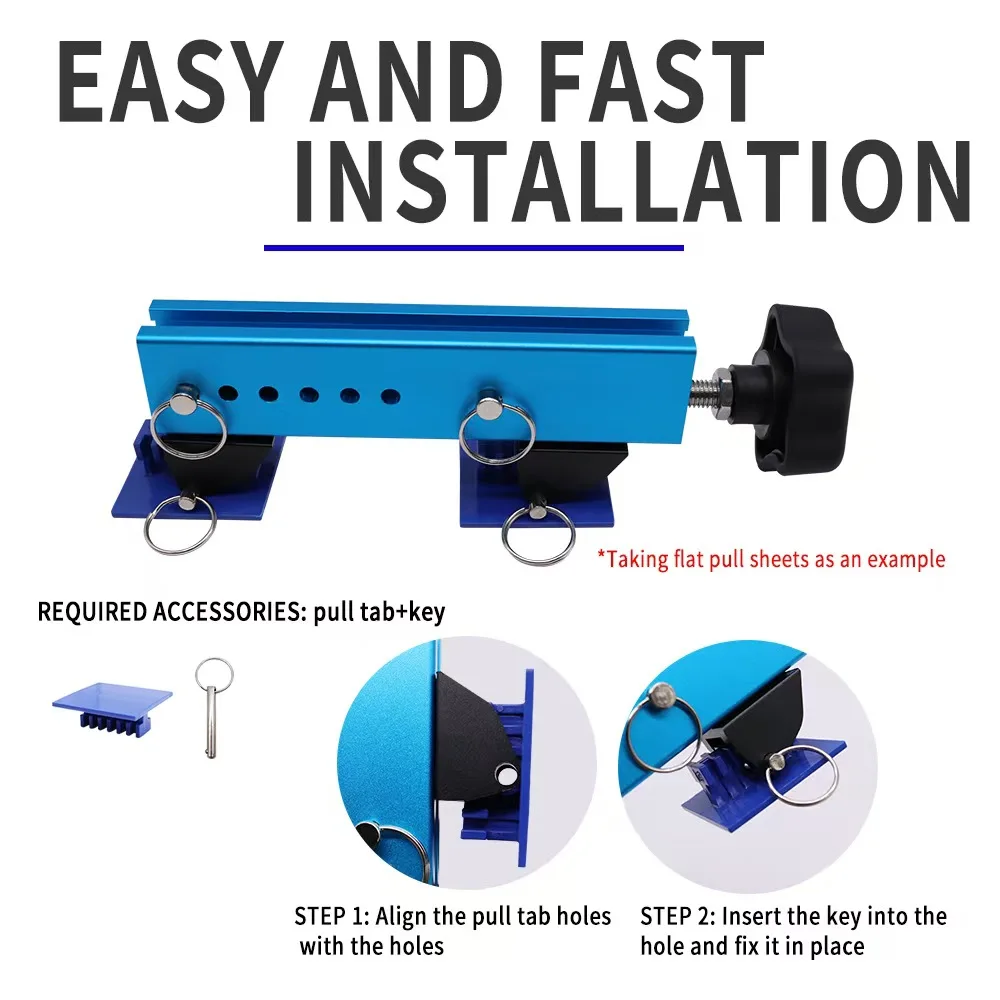 EASY AND FAST INSTALLATION

*Taking flat pull sheets as an example

REQUIRED ACCESSORIES: pull tab+key

STEP 1: Align the pull tab holes with the holes

STEP 2: Insert the key into the hole and fix it in place