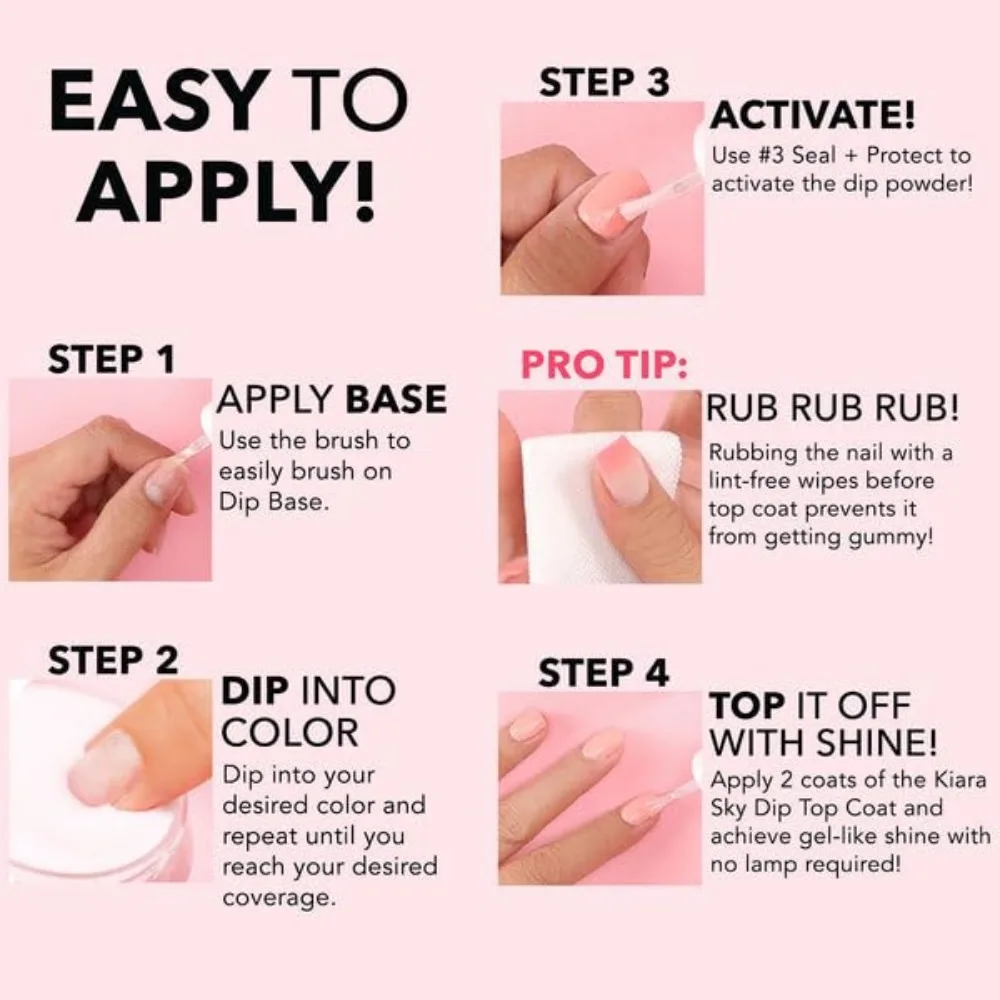 EASY TO APPLY!

STEP 1

APPLY BASE
Use the brush to easily brush on Dip Base.

STEP 2

DIP INTO COLOR
Dip into your desired color and repeat until you reach your desired coverage.

STEP 3

ACTIVATE!
Use #3 Seal + Protect to activate the dip powder!

PRO TIP:

RUB RUB RUB!
Rubbing the nail with a lint-free wipes before top coat prevents it from getting gummy!

STEP 4

TOP IT OFF WITH SHINE!
Apply 2 coats of the Kiara Sky Dip Top Coat and achieve gel-like shine with no lamp required!