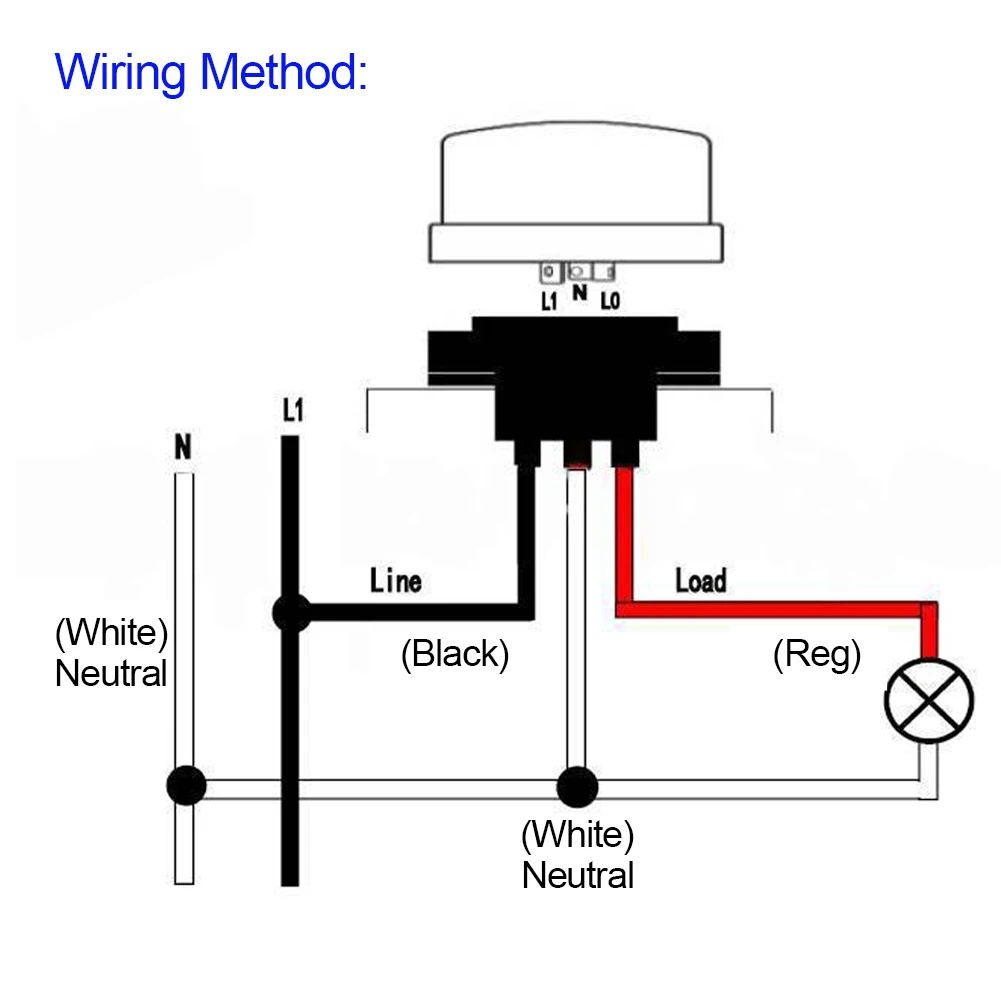 Wiring Method:

L1 N L0

L1

N

Line

Load

(White)
Neutral

(Black)

(Reg)

(White)
Neutral