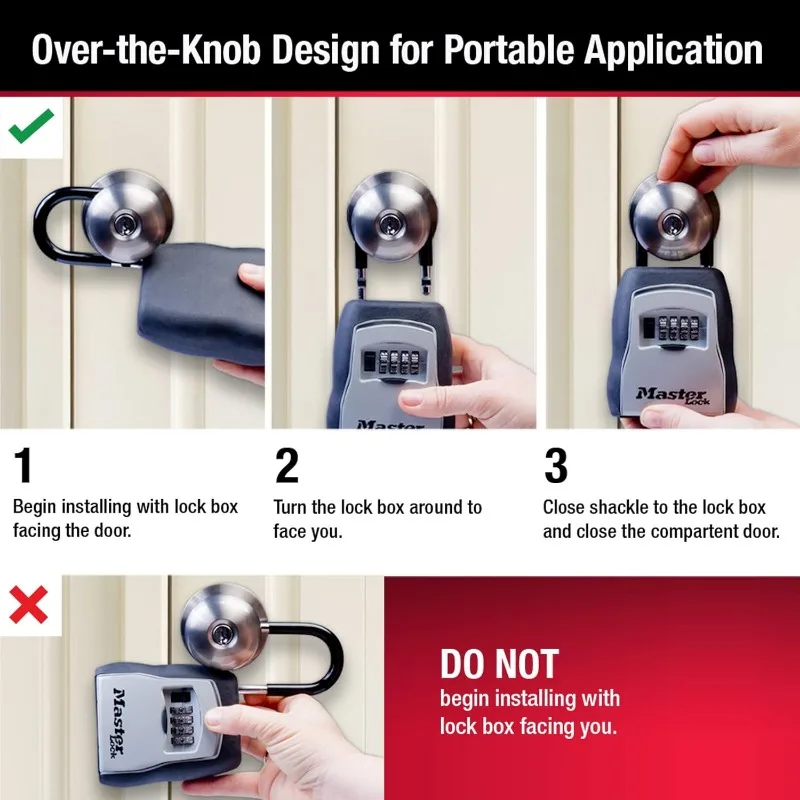 Over-the-Knob Design for Portable Application

Master

Master Lock

1
Begin installing with lock box facing the door.

2
Turn the lock box around to face you.

3
Close shackle to the lock box and close the compartent door.

Master Lock

DO NOT
begin installing with lock box facing you.