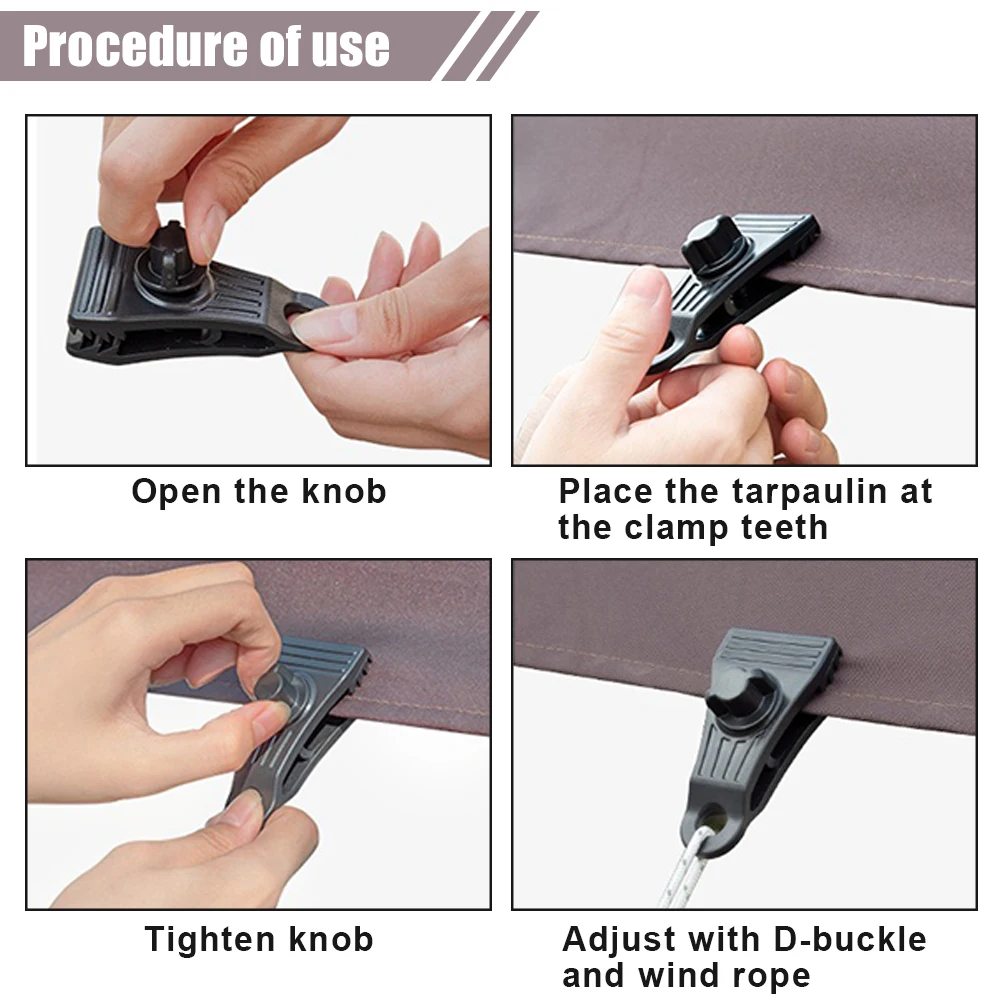 Procedure of use

Open the knob

Place the tarpaulin at the clamp teeth

Tighten knob

Adjust with D-buckle and wind rope