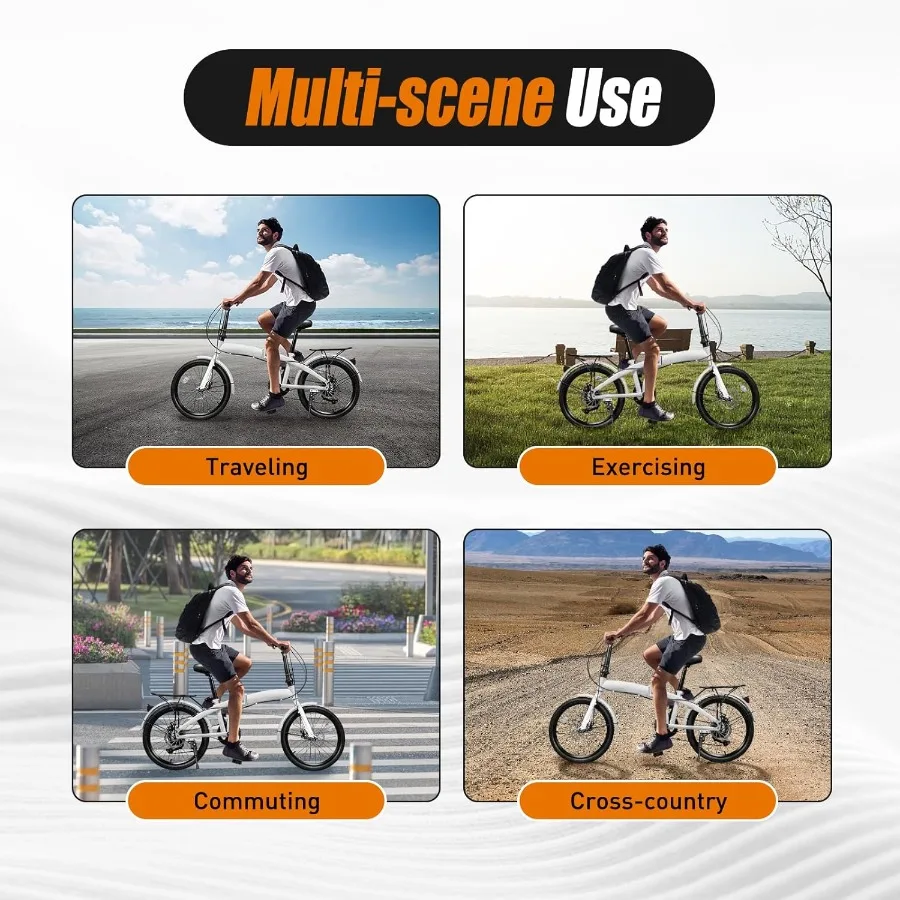 Multi-scene Use

Traveling

Exercising

Commuting

Cross-country