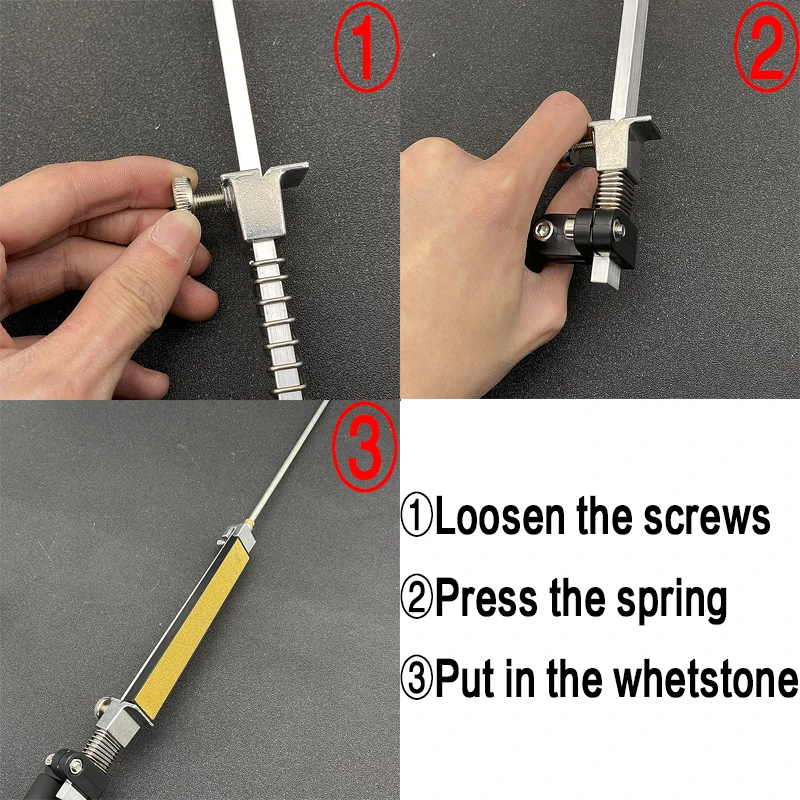 ①

②

③

①Loosen the screws

②Press the spring

③Put in the whetstone