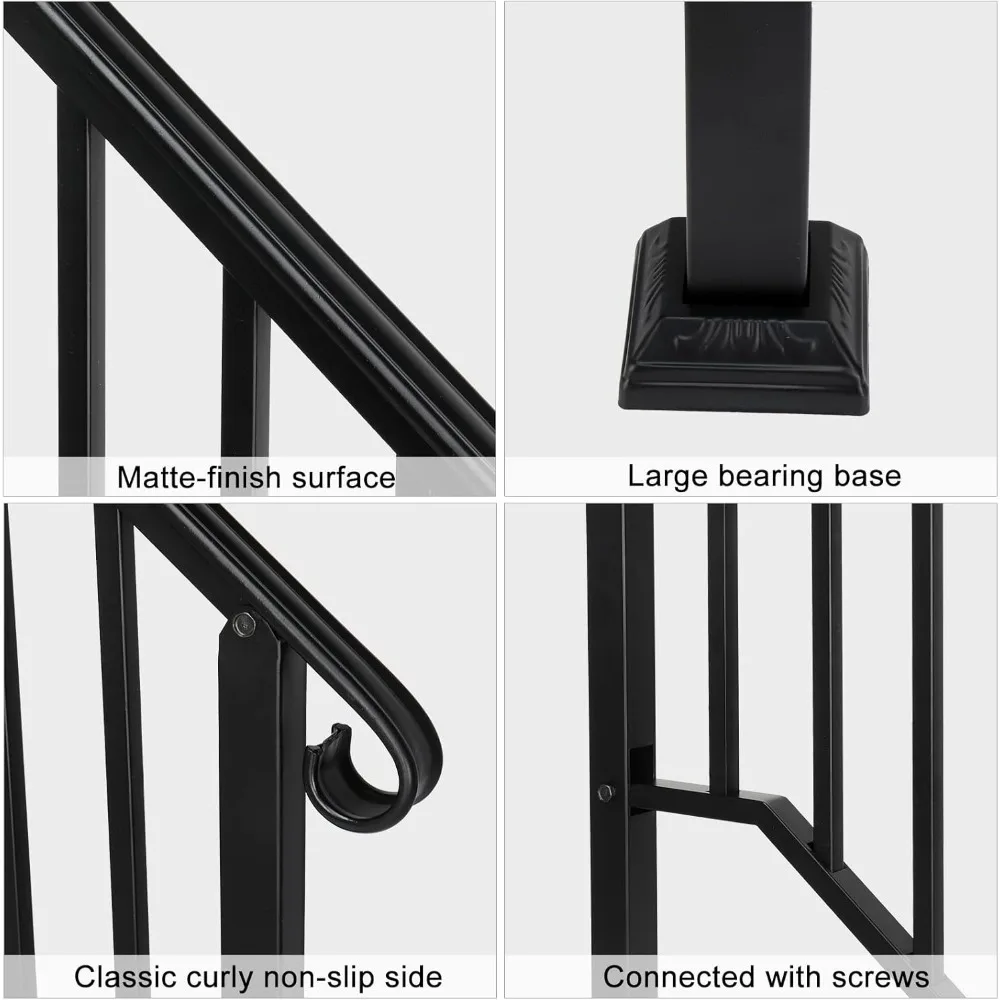 Matte-finish surface

Large bearing base

Classic curly non-slip side

Connected with screws